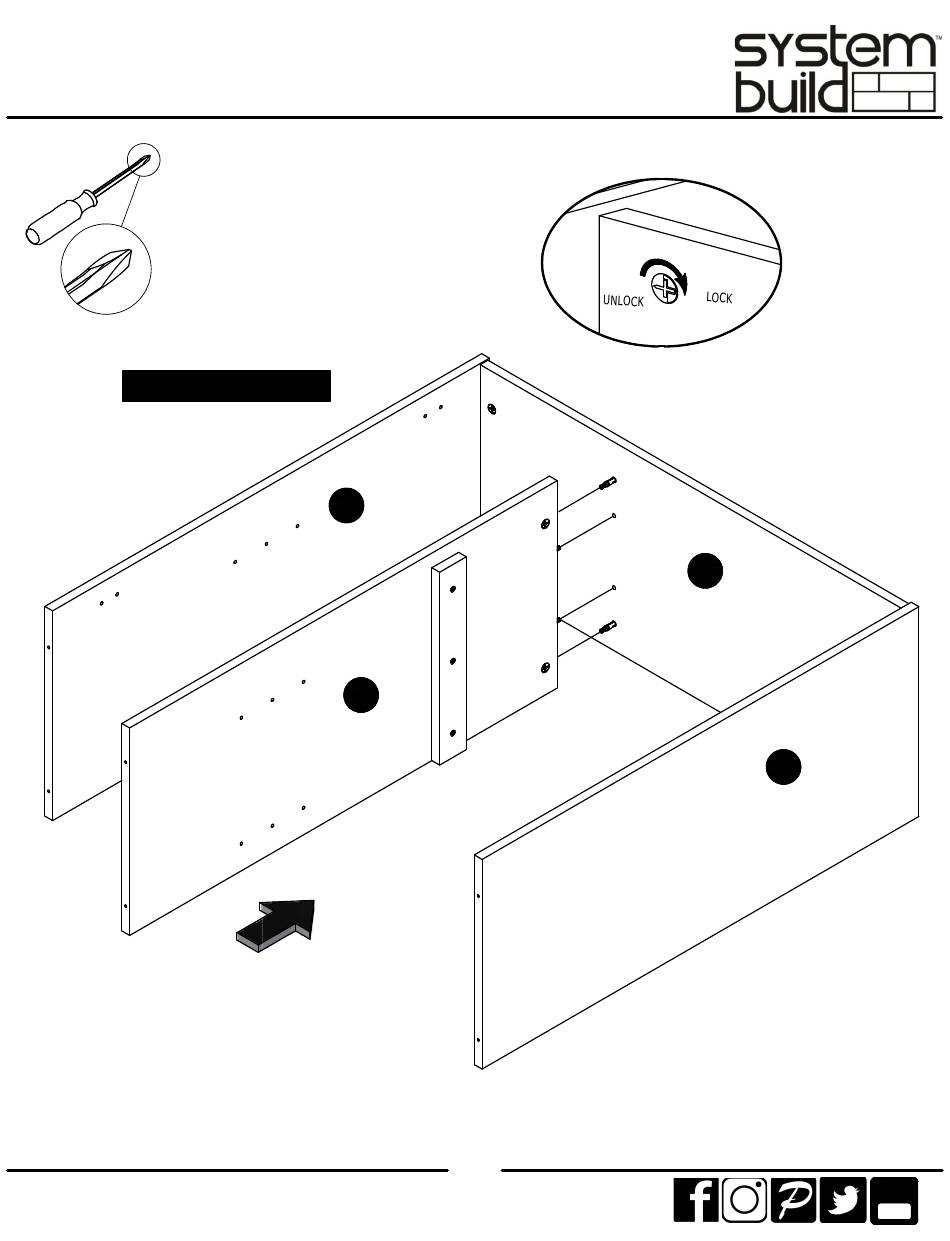 system build™

UNLOCK LOCK