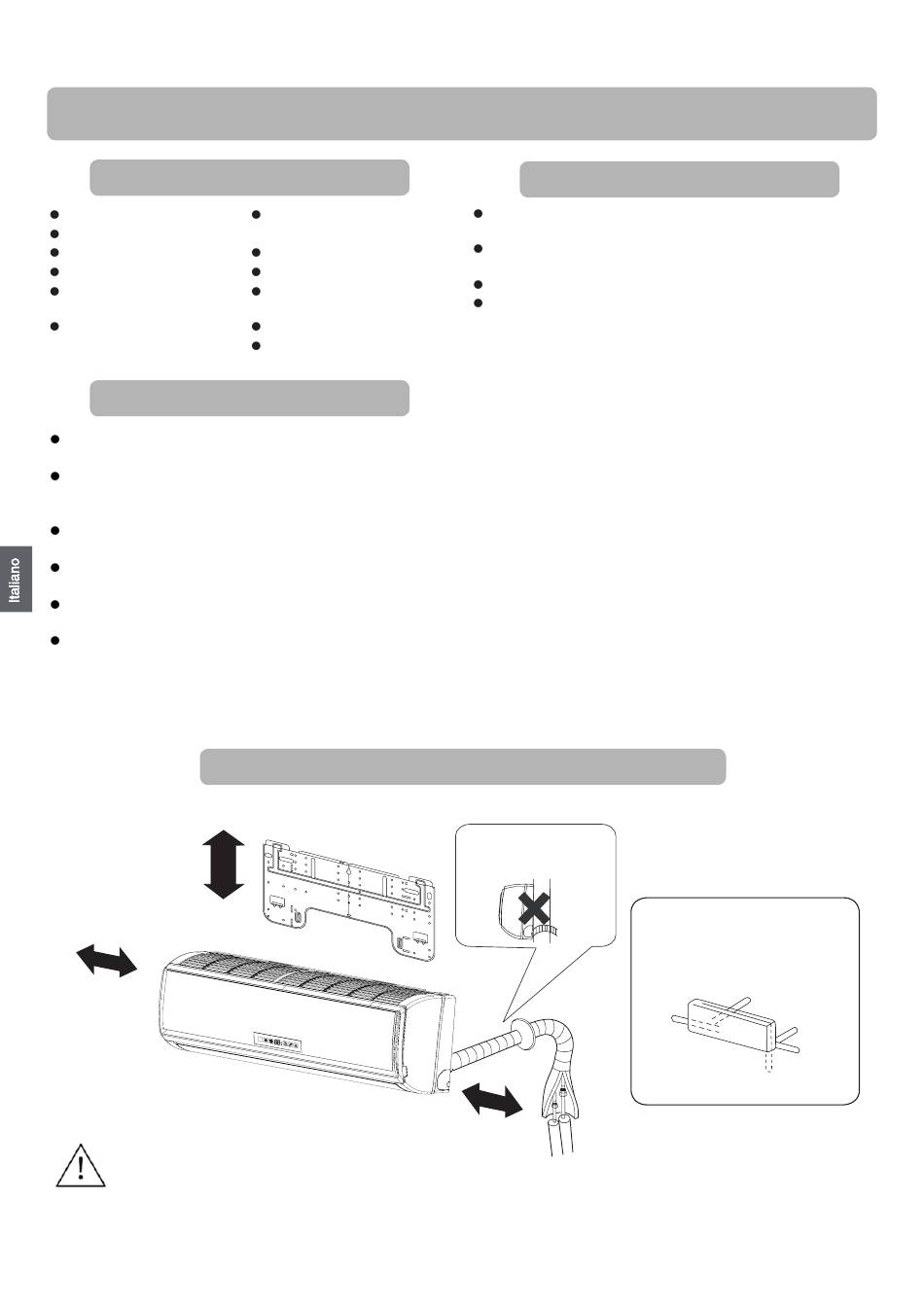 Italiano