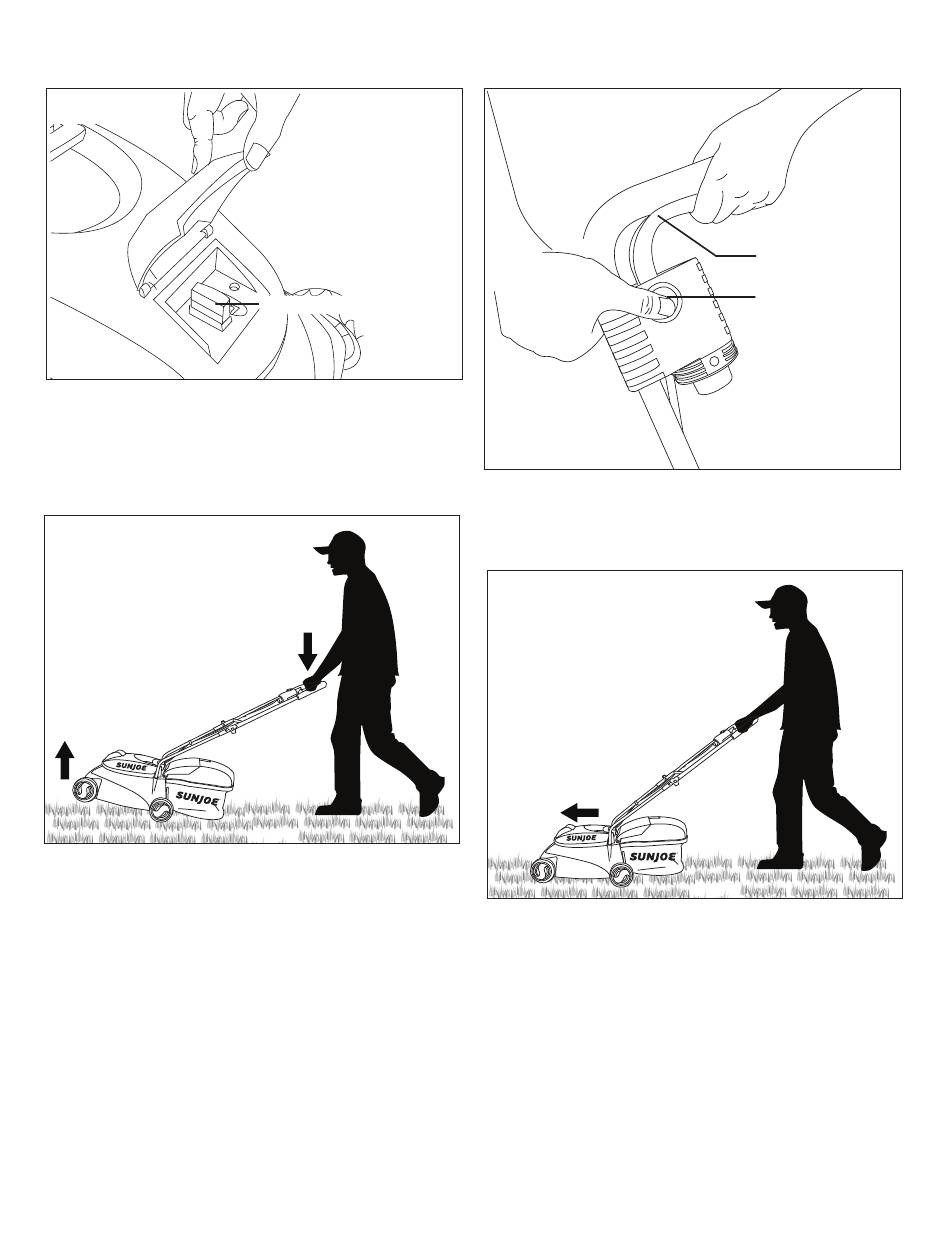 SUNJOE
SUNJOE

SUNJOE
SUNJOE