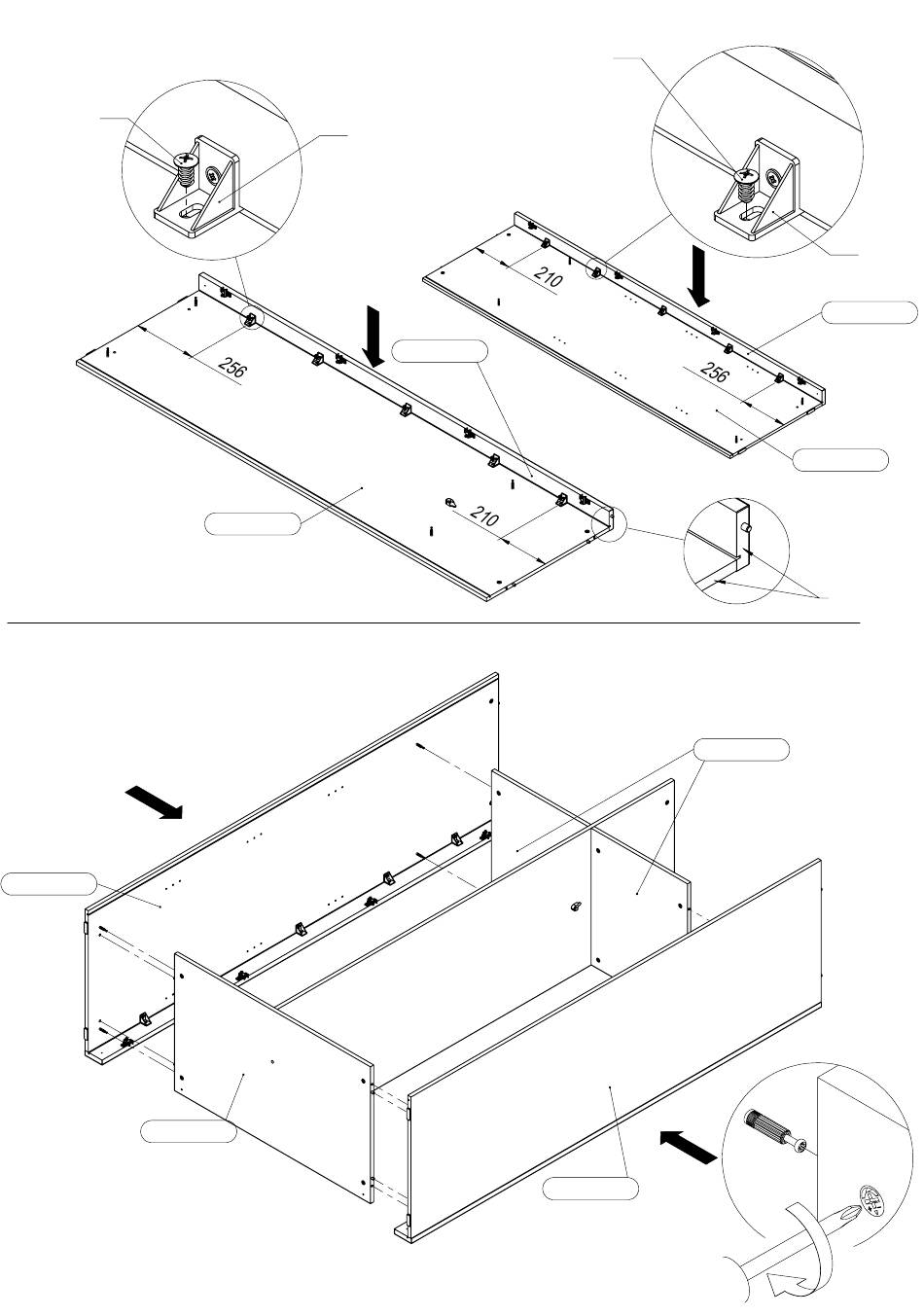 210

256

256

210