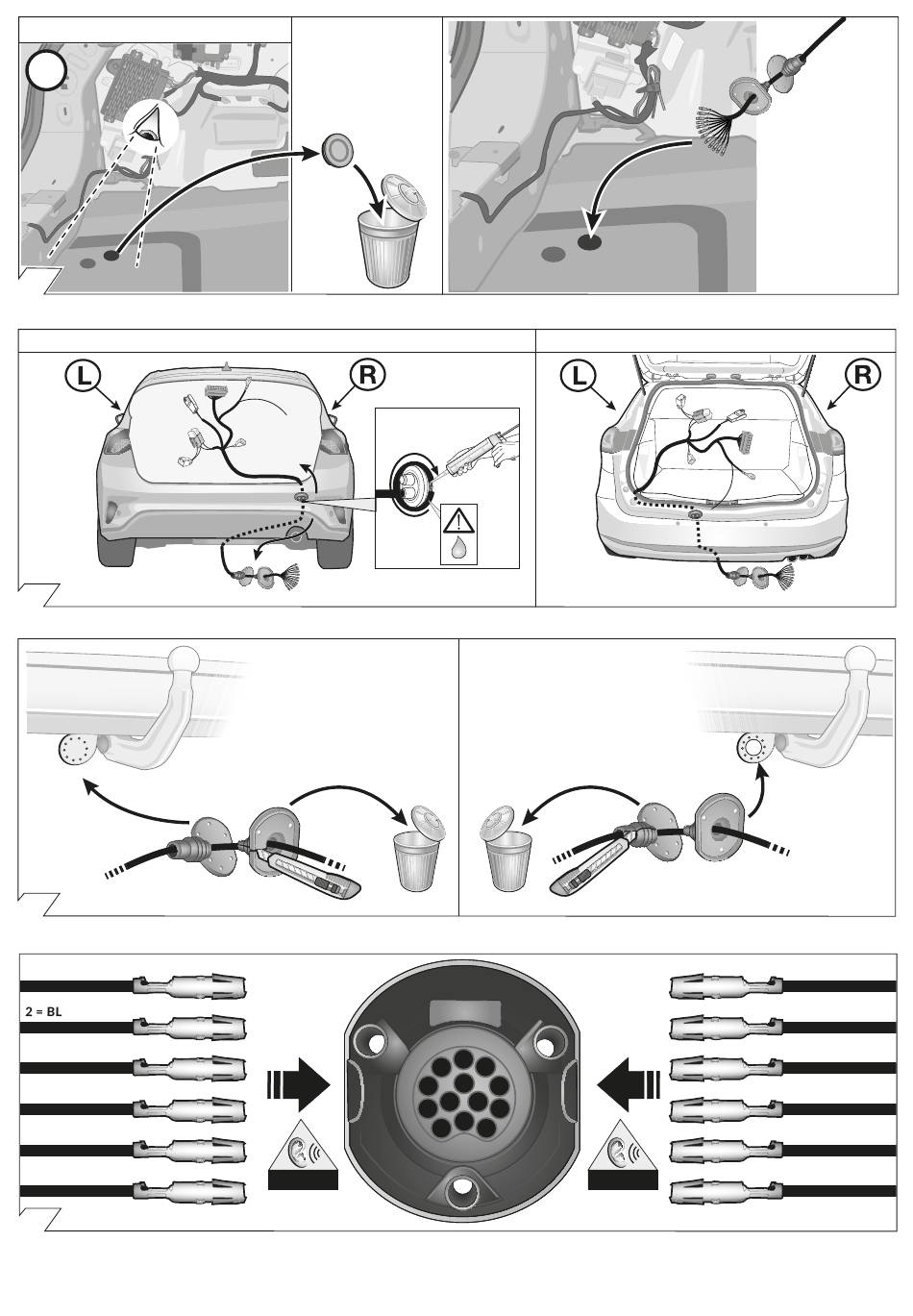 L

R

L

R

2 = BL