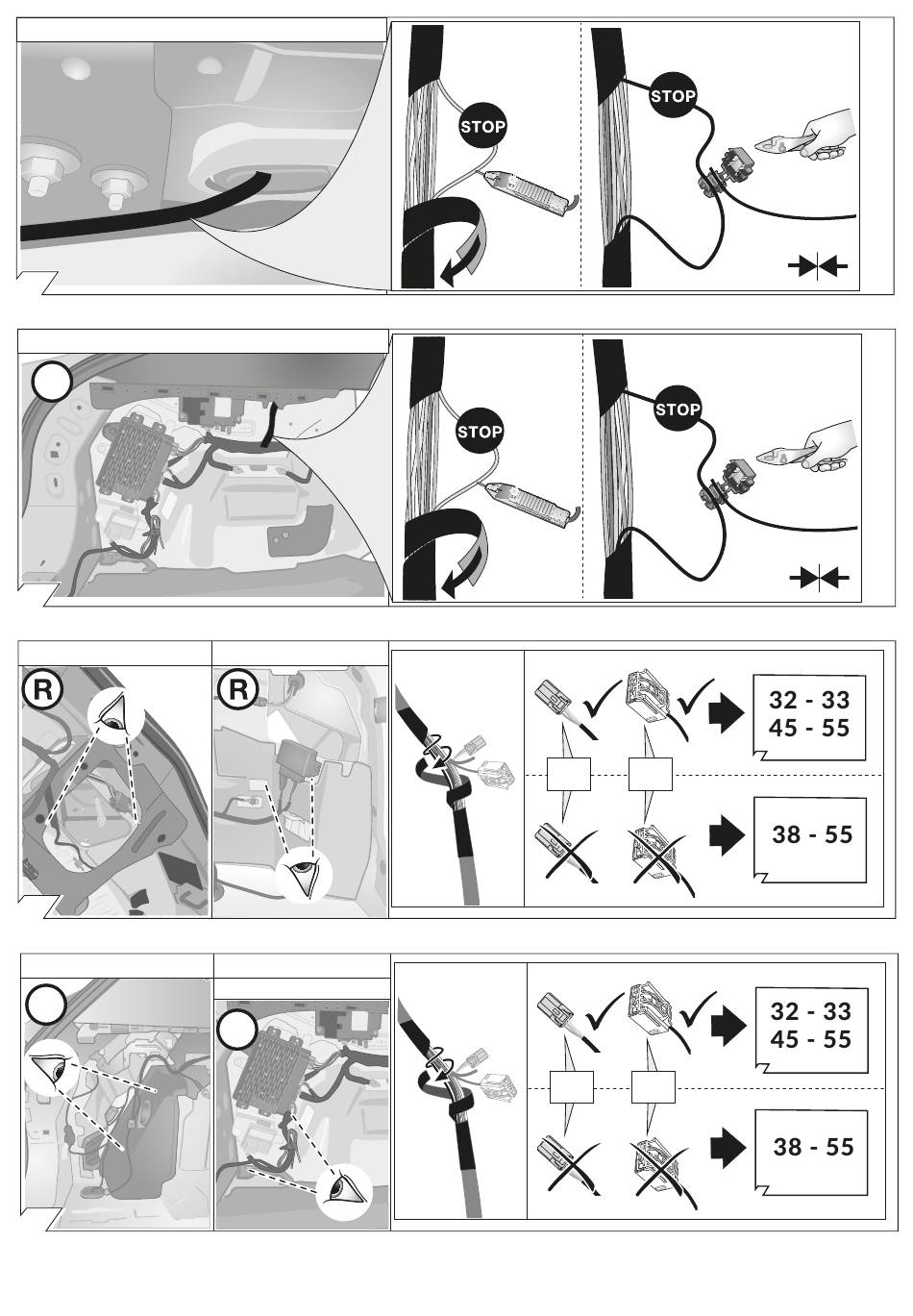 STOP

STOP

STOP

STOP

R

R

32 - 33
45 - 55

38 - 55

32 - 33
45 - 55

38 - 55