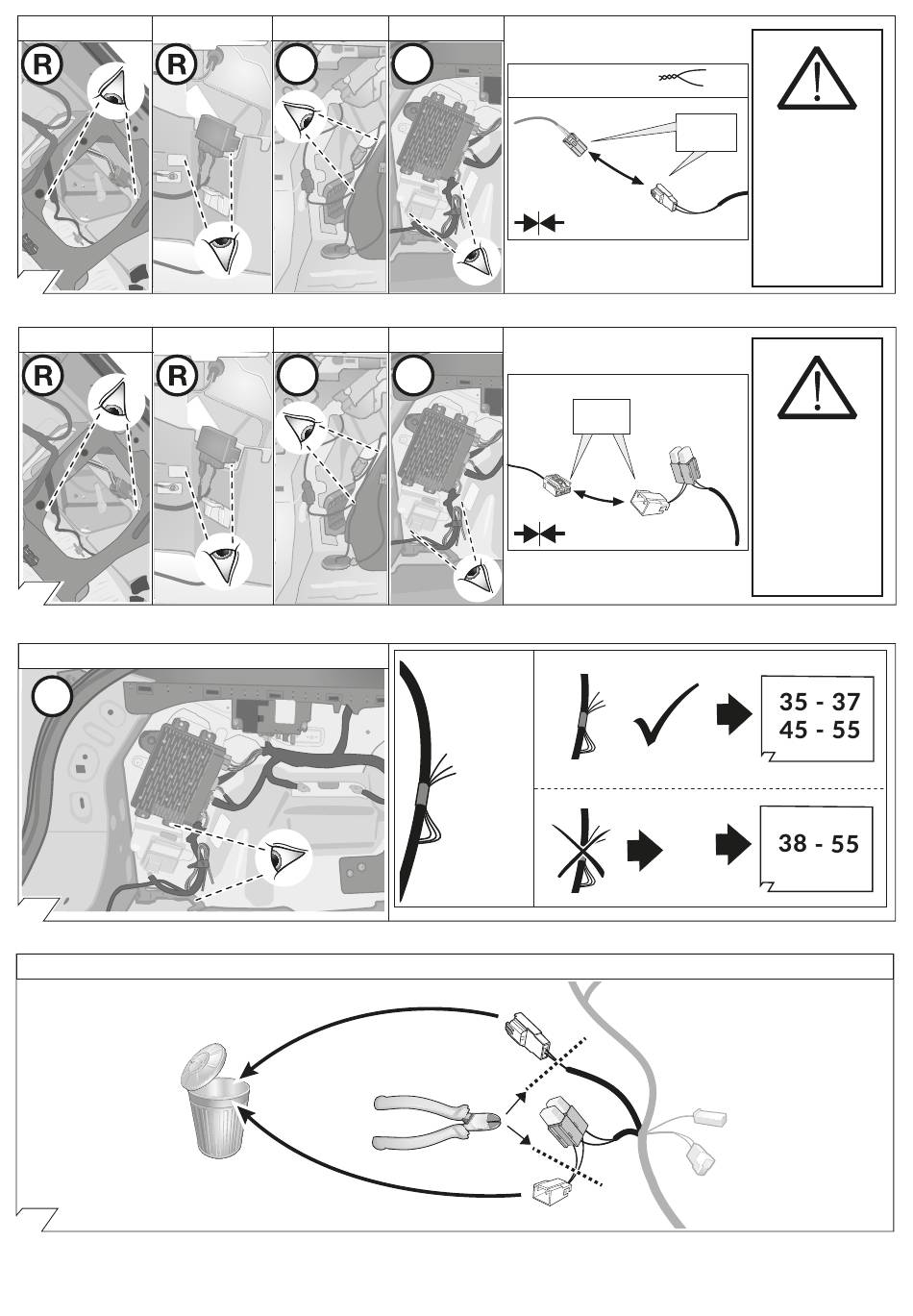 R

R

R

R

35 - 37
45 - 55

38 - 55