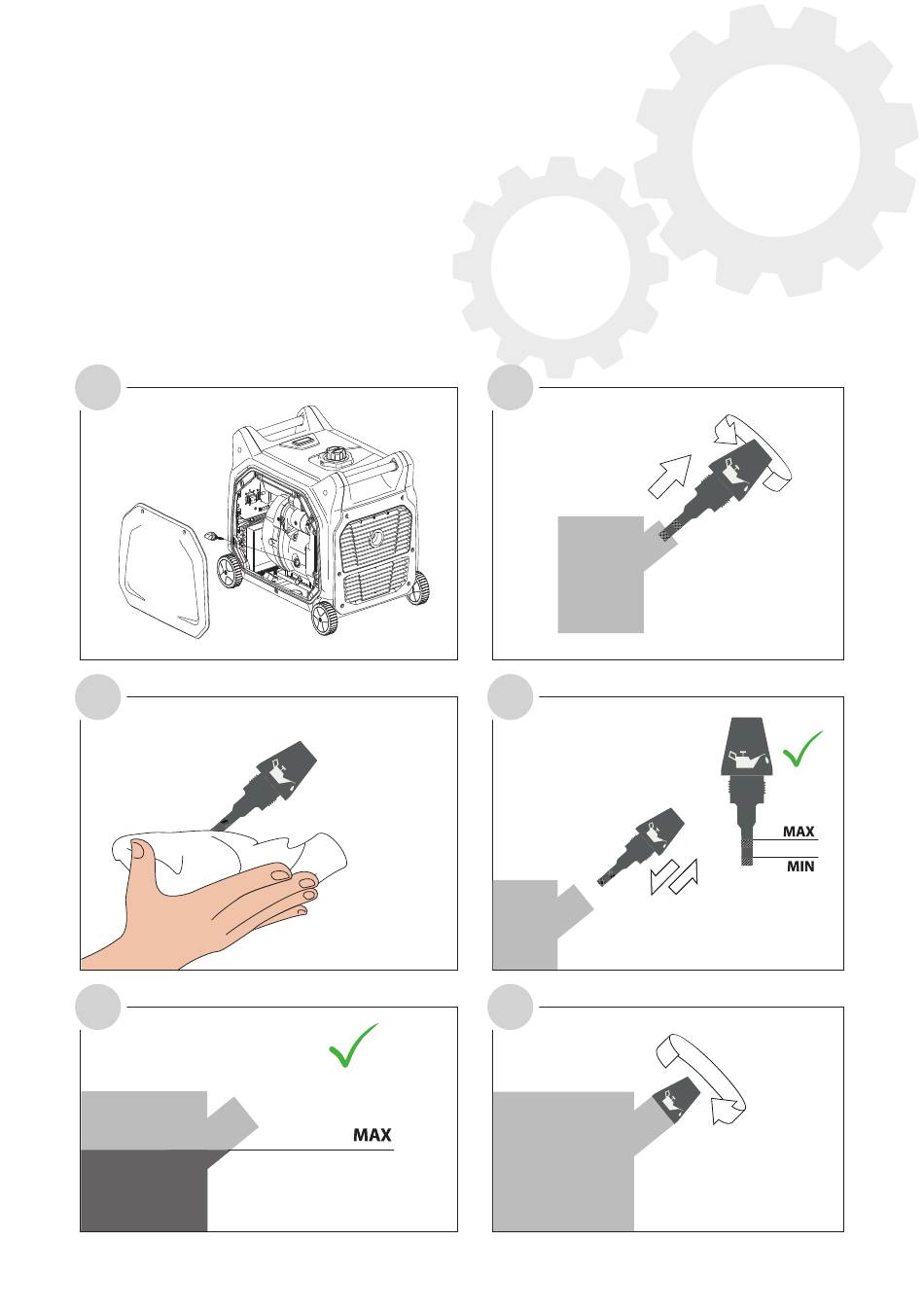 MAX

MIN

MAX