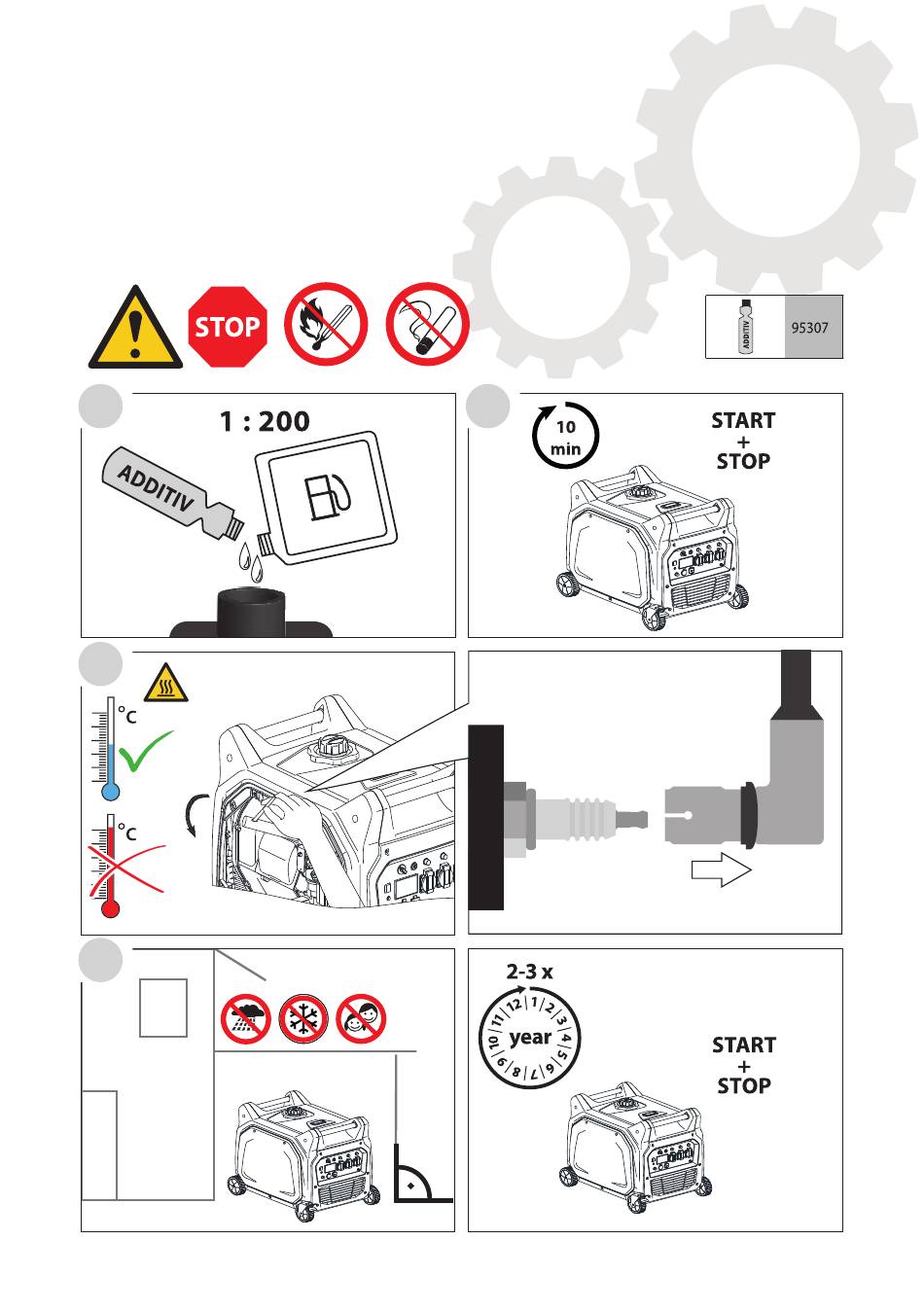 STOP

ADDITIV

95307

1 : 200

ADDITIV

10 min

START
+
STOP

°C

°C

2-3 x

12 1 2 3 4 5 6 7 8 9 10 11

year

START
+
STOP