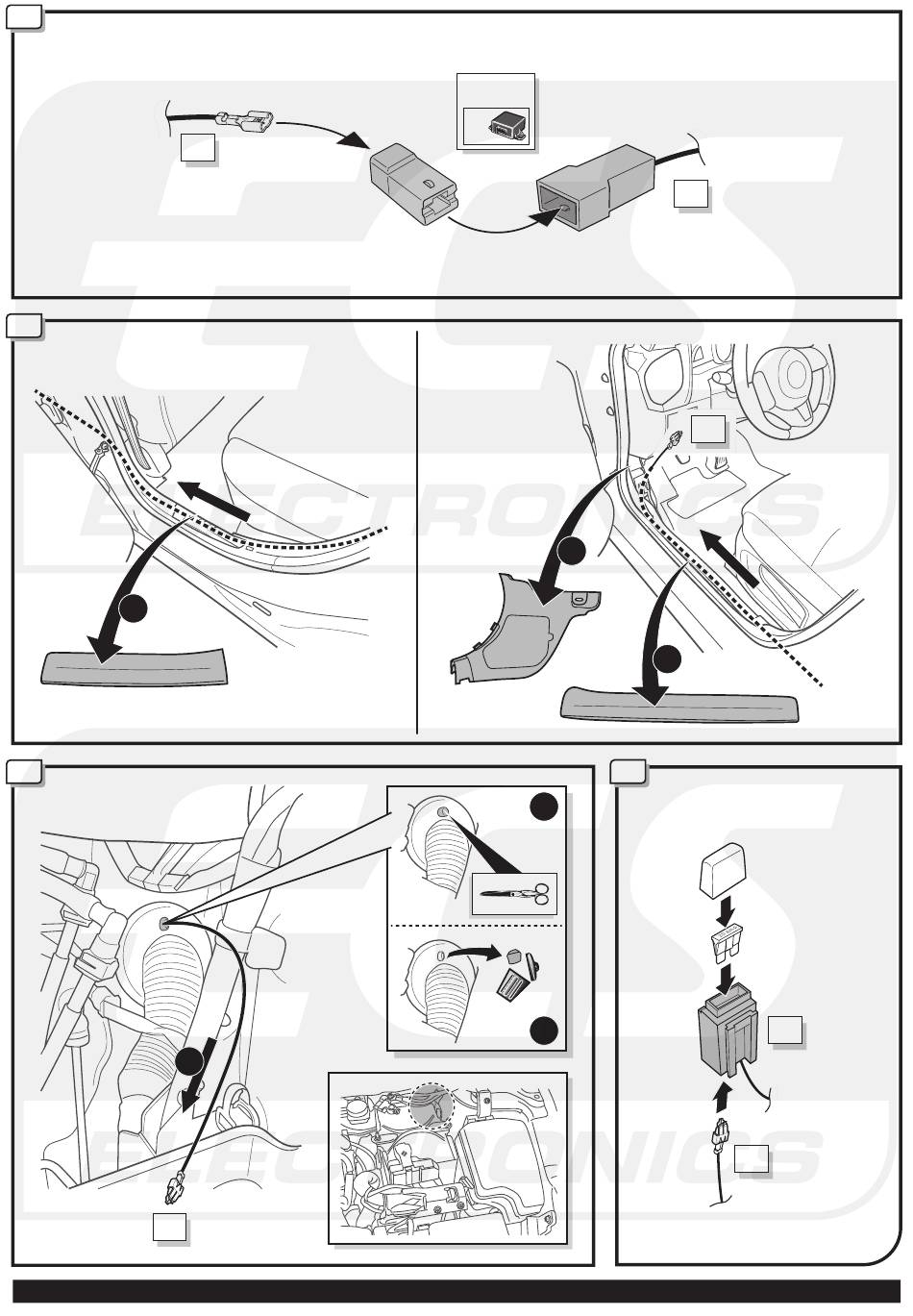 ECS ELECTRONICS

ECS ELECTRONICS