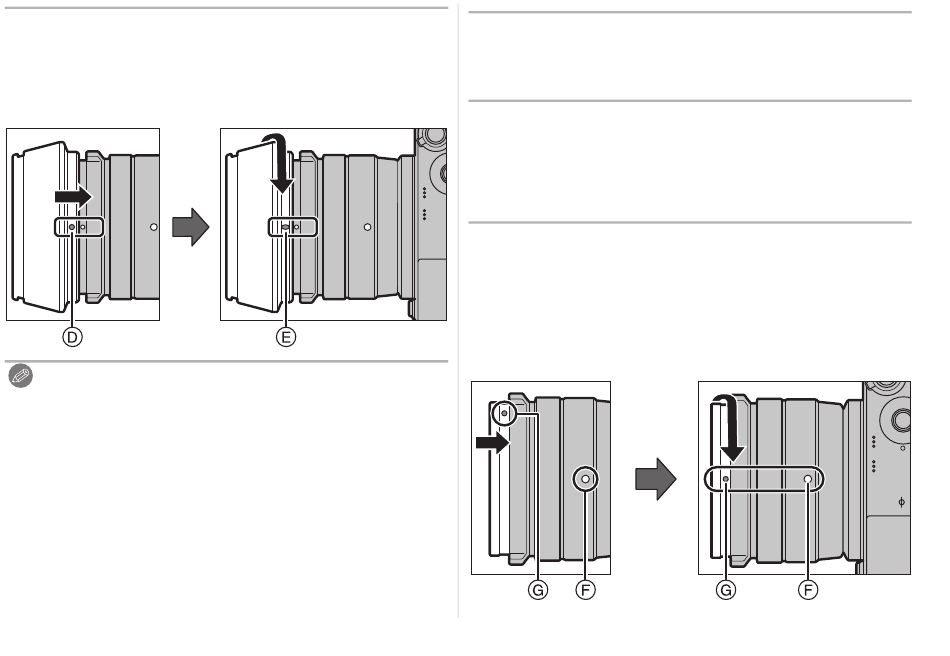 Ⓓ

Ⓔ

Ⓖ Ⓕ

Ⓖ Ⓕ