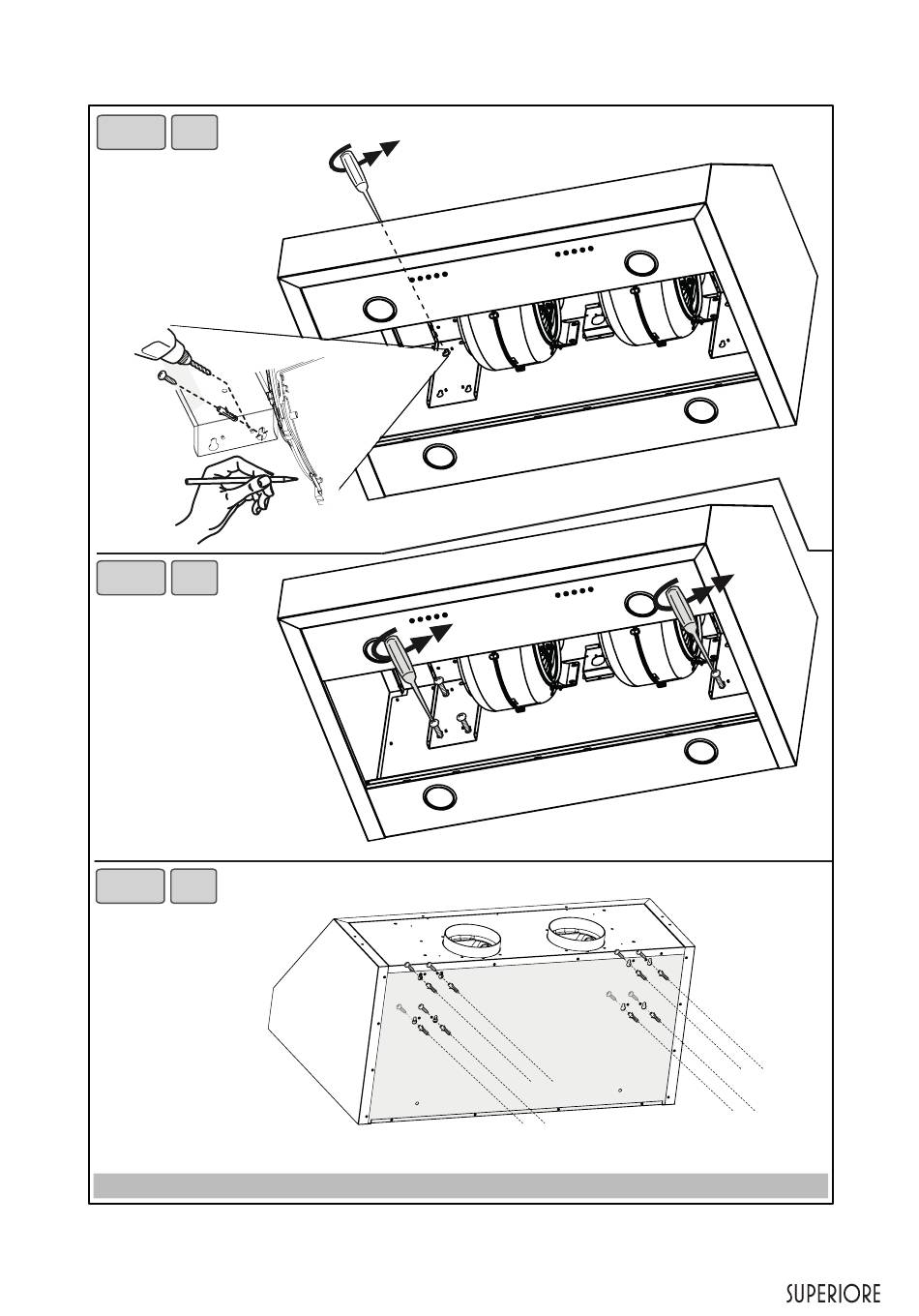 SUPERIORE