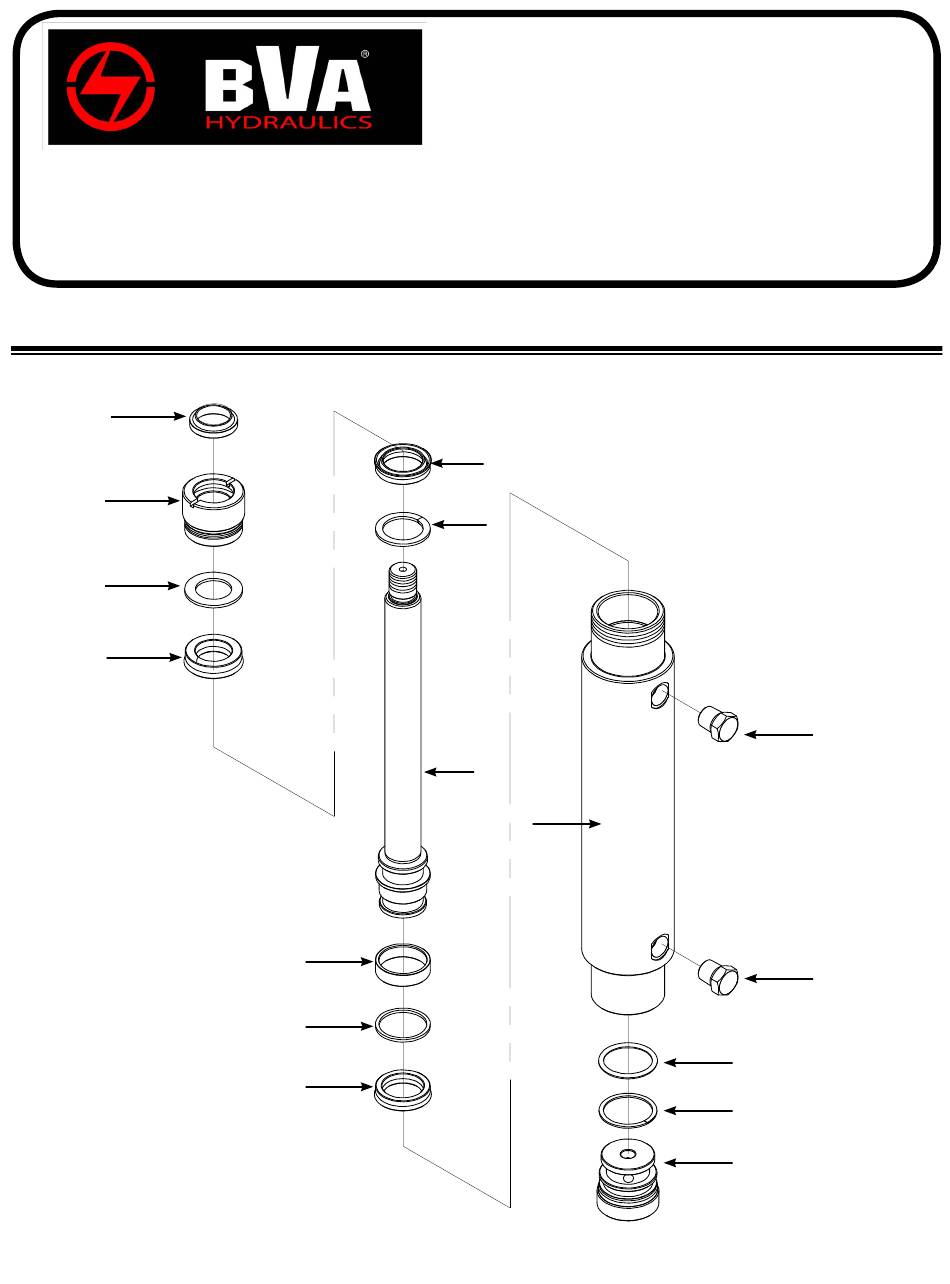 BVA®
HYDRAULICS