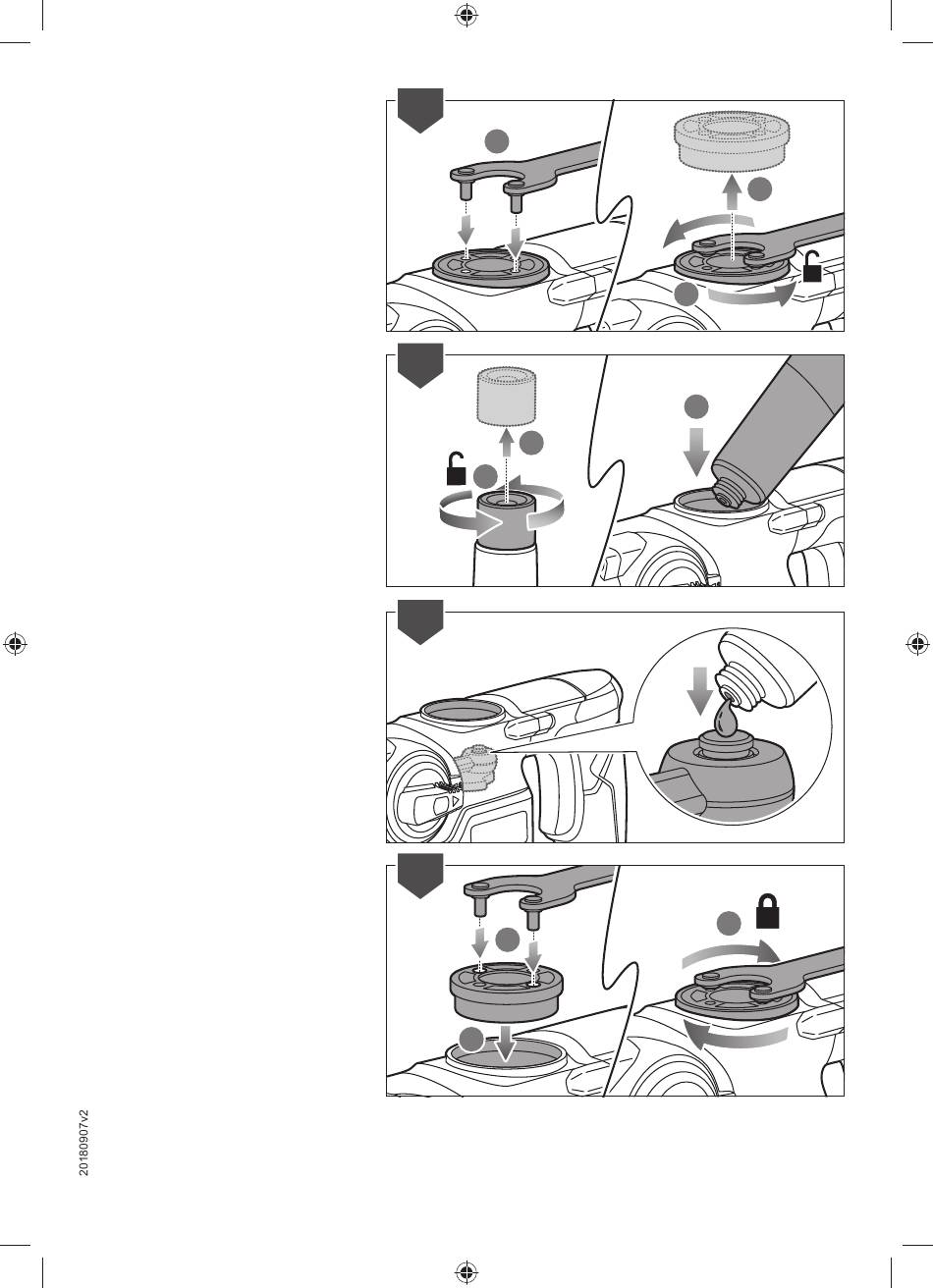 20180907v2