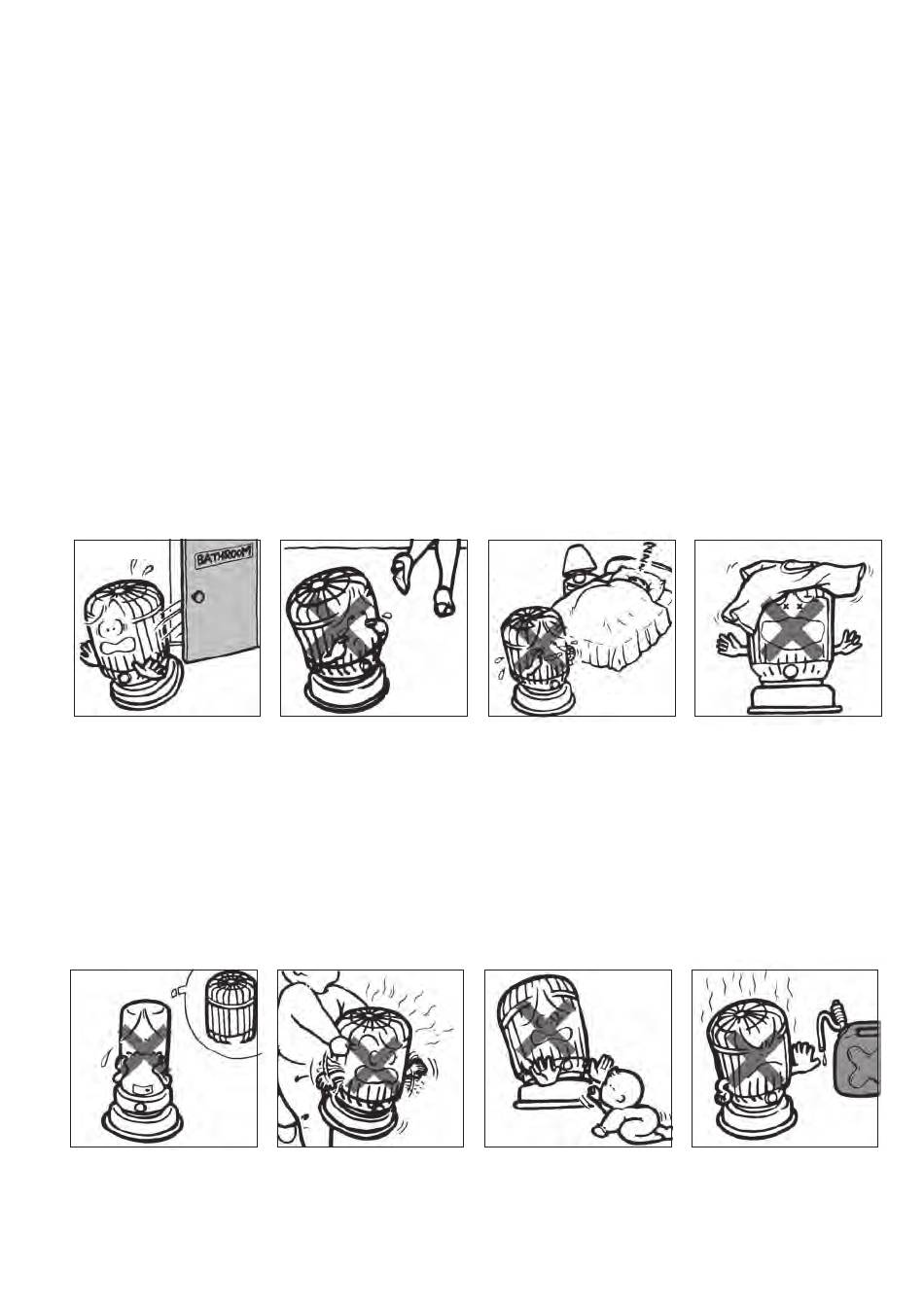 BATHROOM