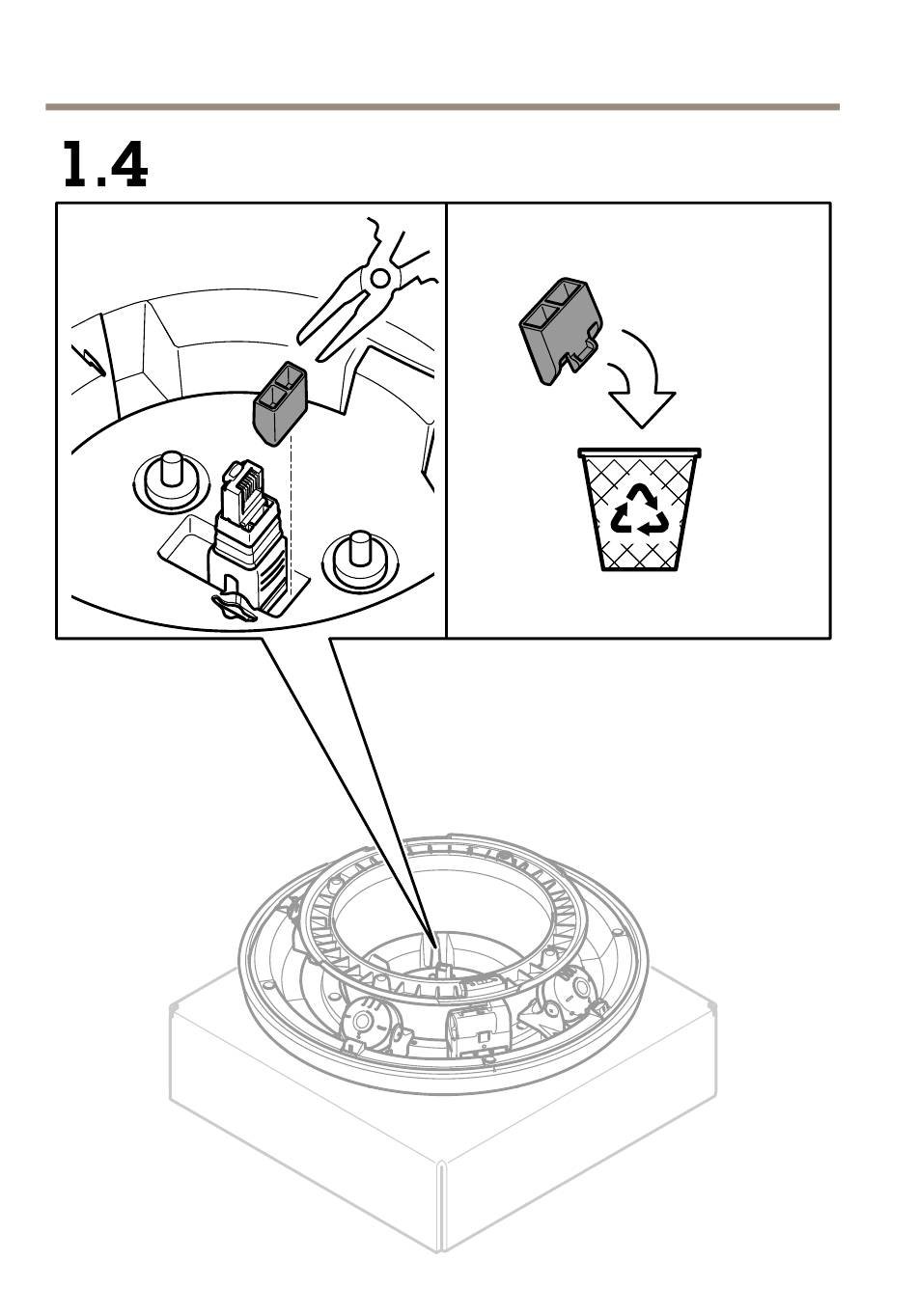 1.4