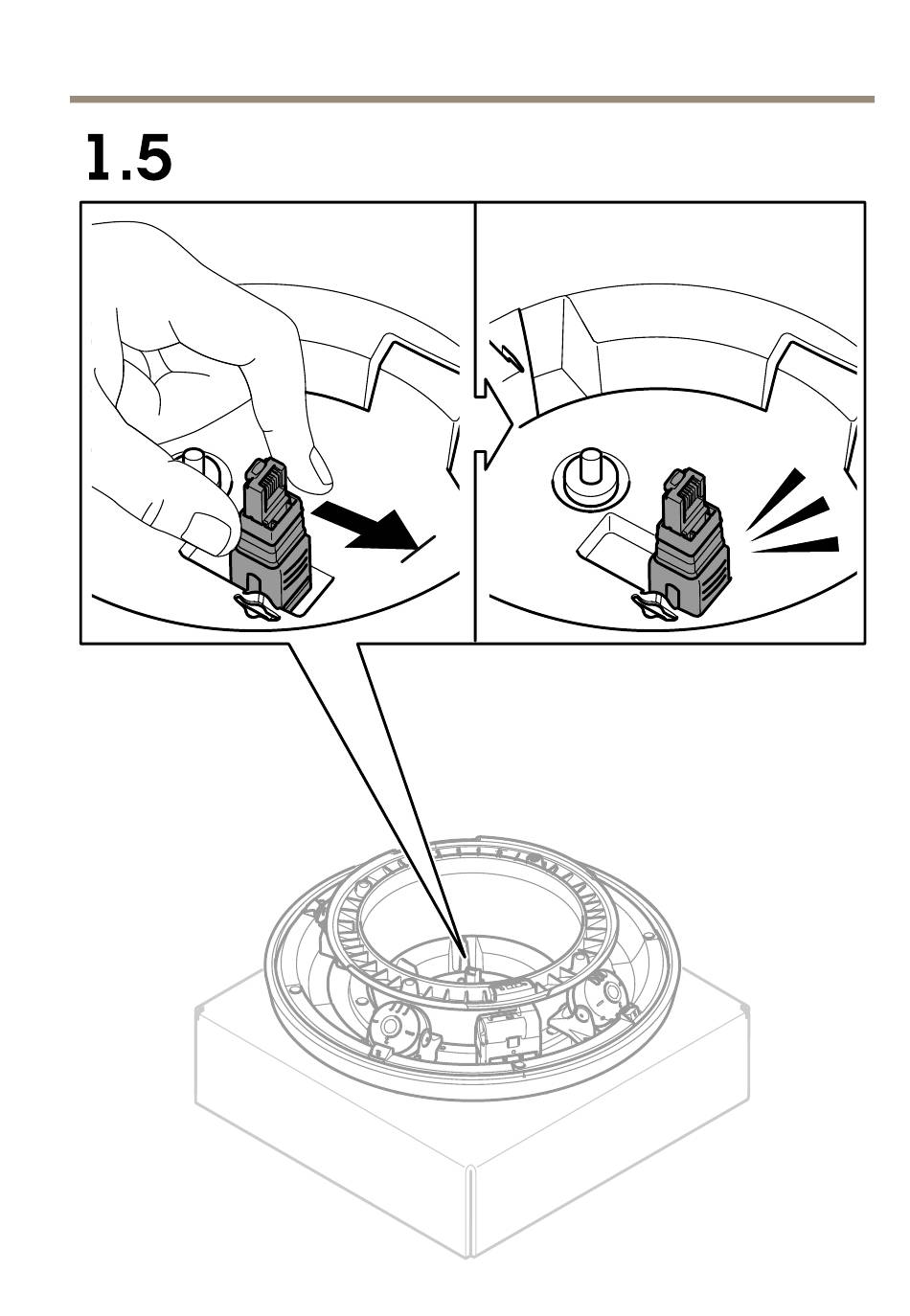 1.5