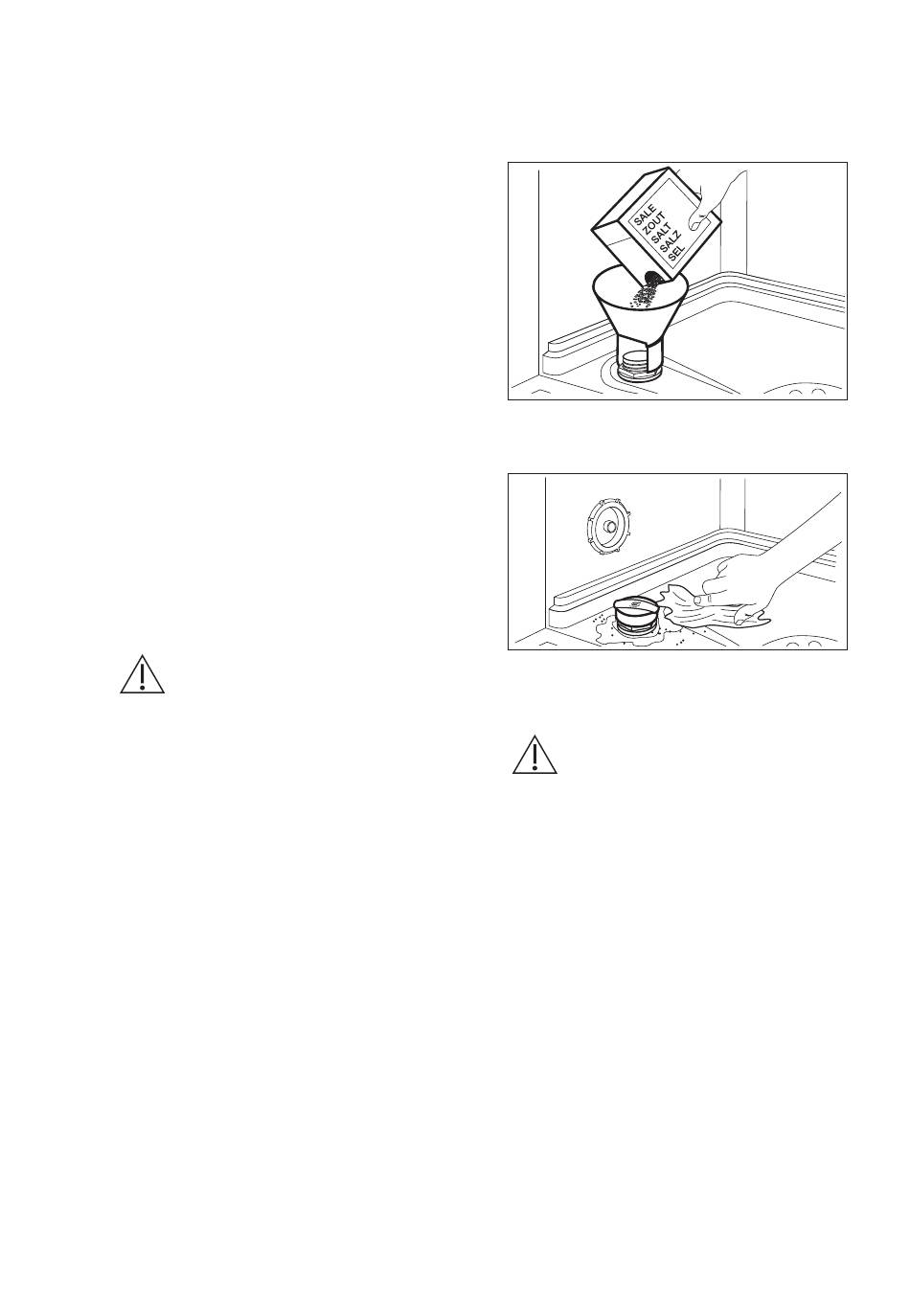 SALE
ZOUT
SALT
SALZ
SEL