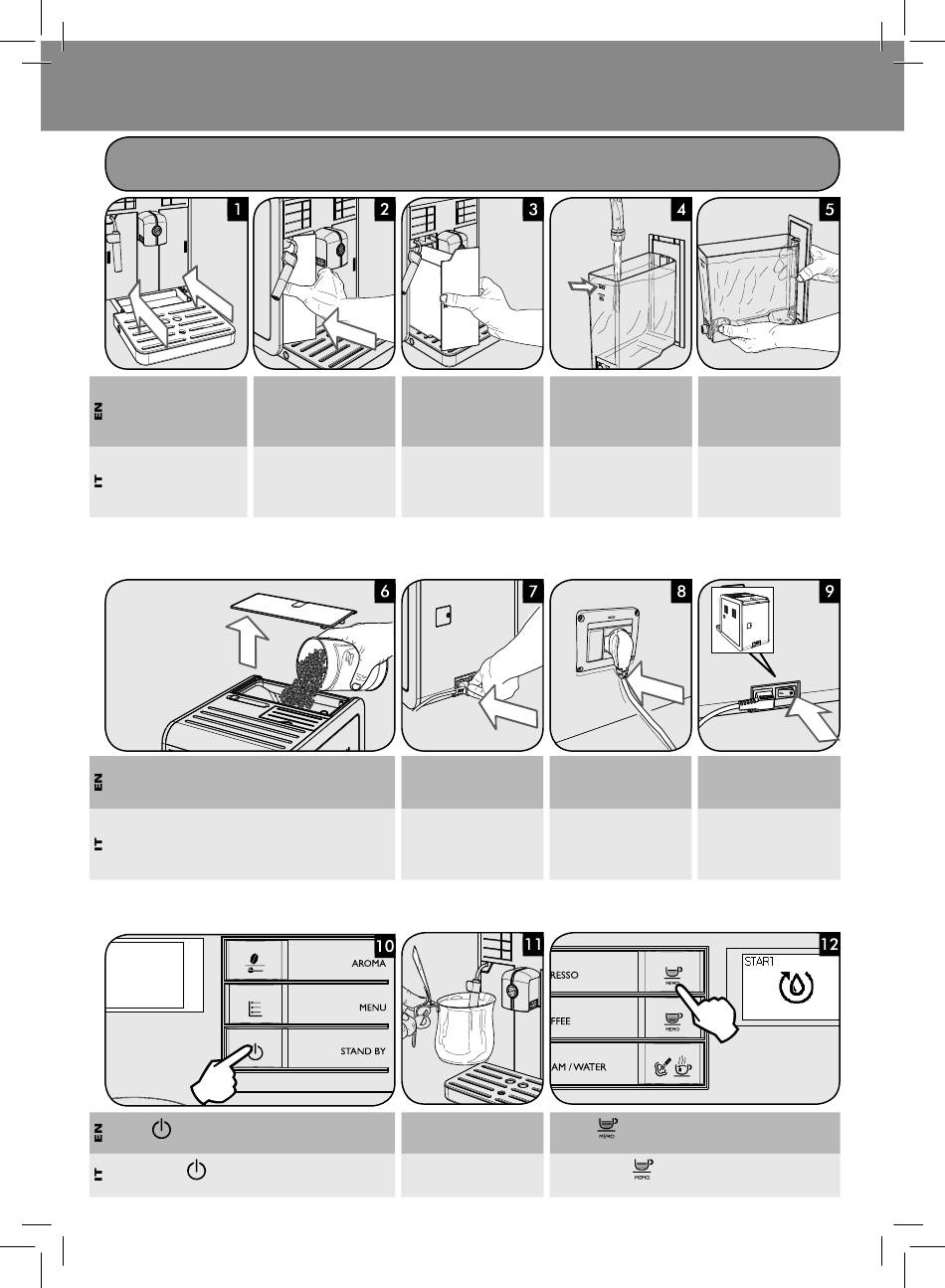 1

2

3

4

5

EN

IT

6

7

8

9

EN

IT

10

AROMA

MENU

STAND BY

11

12

RESSO

MEMO

FFEE

MEMO

AM / WATER

START

EN

MEMO

IT

MEMO