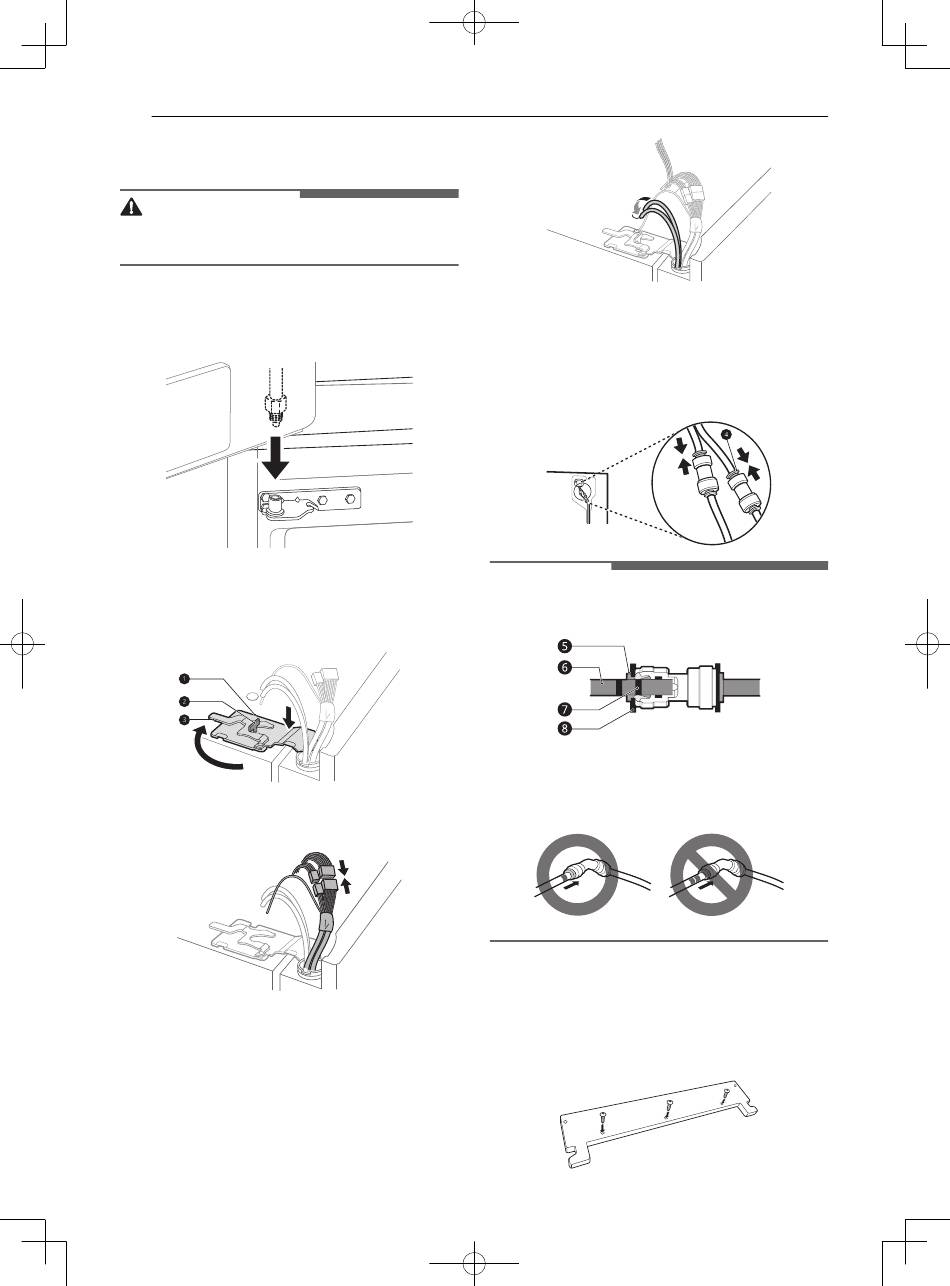 ❶
❷
❸

❹

❺
❻
❼
❽