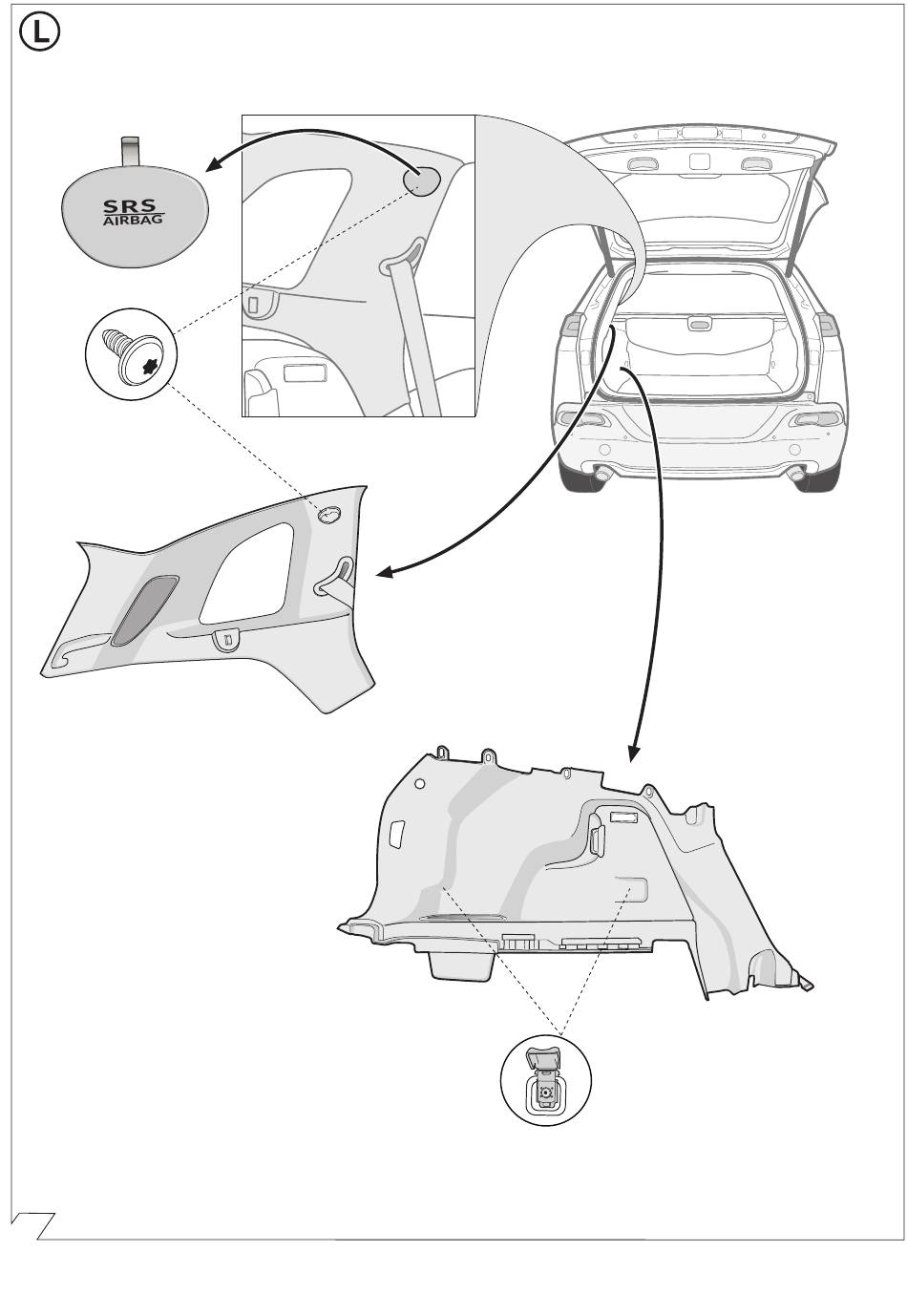 L

SRS
AIRBAG