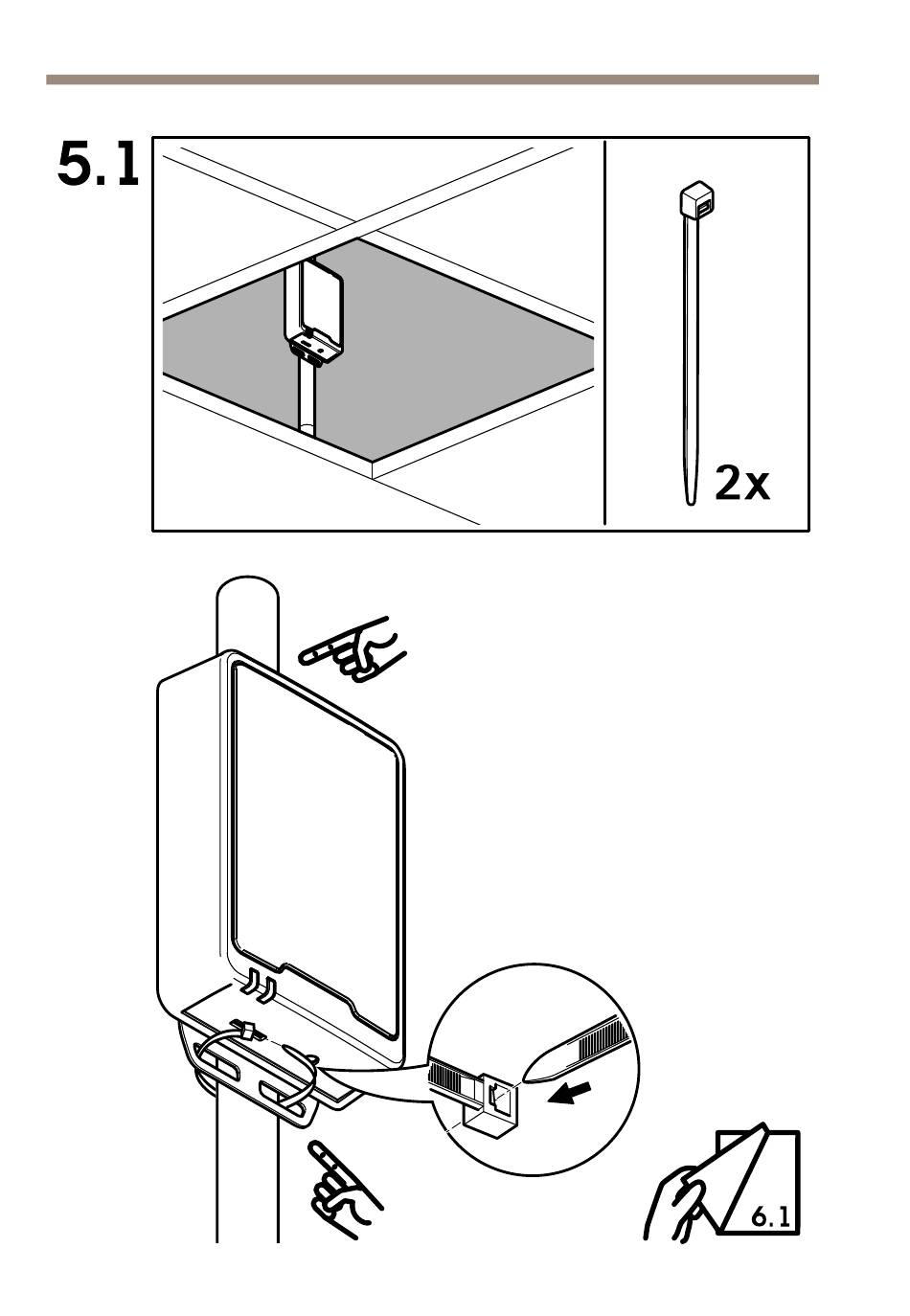 5.1

2x

6.1