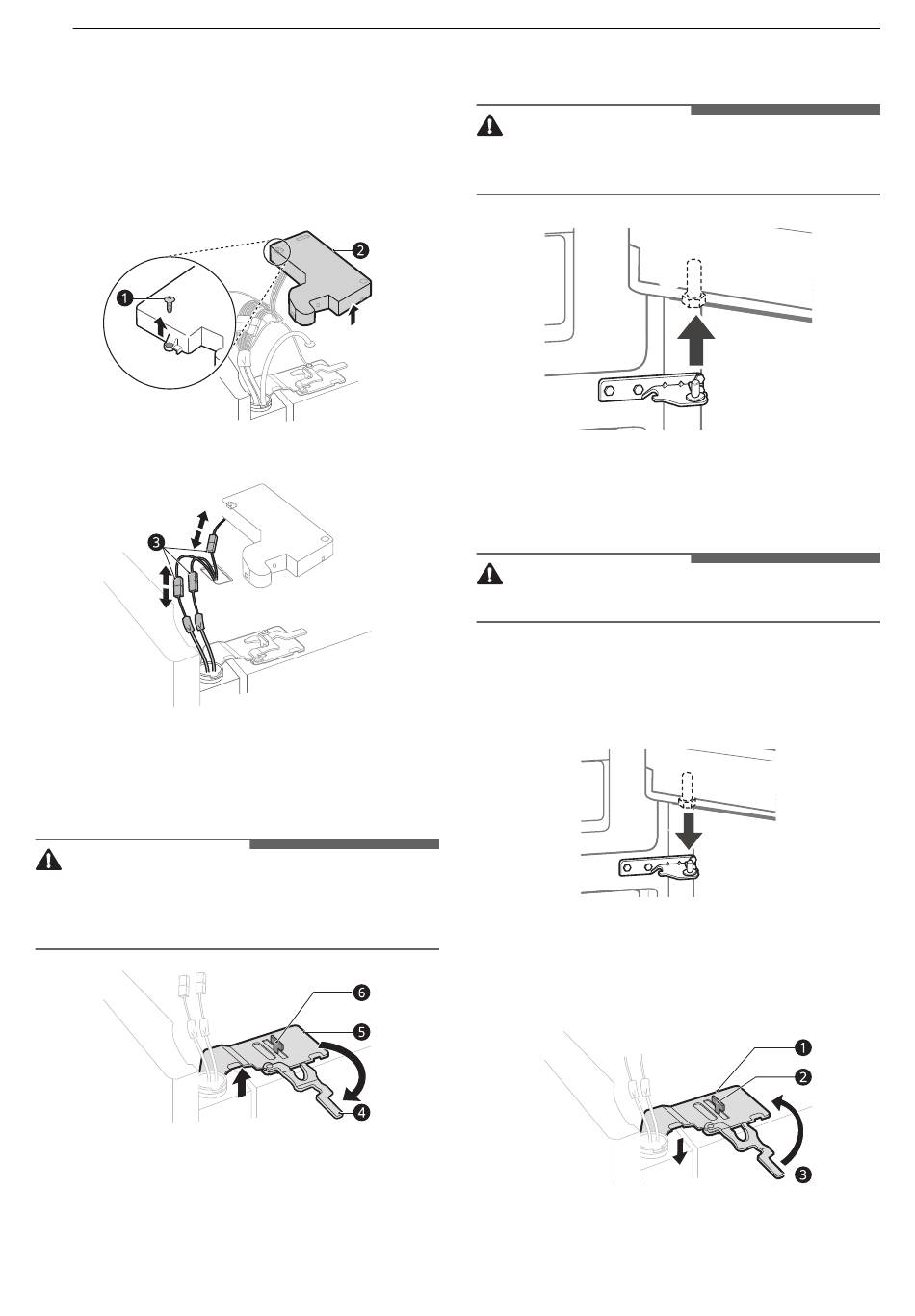 1
2
3
6
5
4
1
2
3