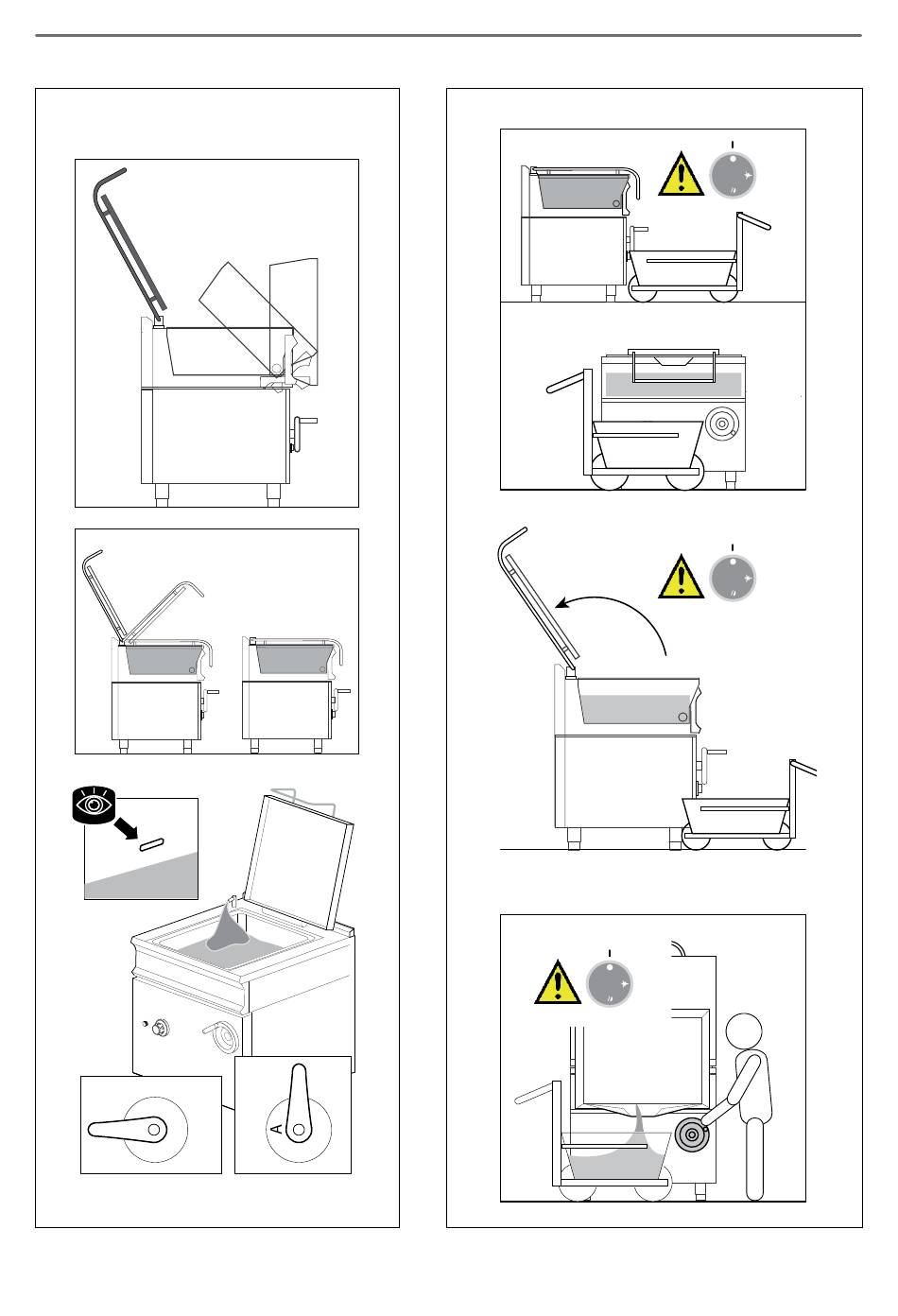 A