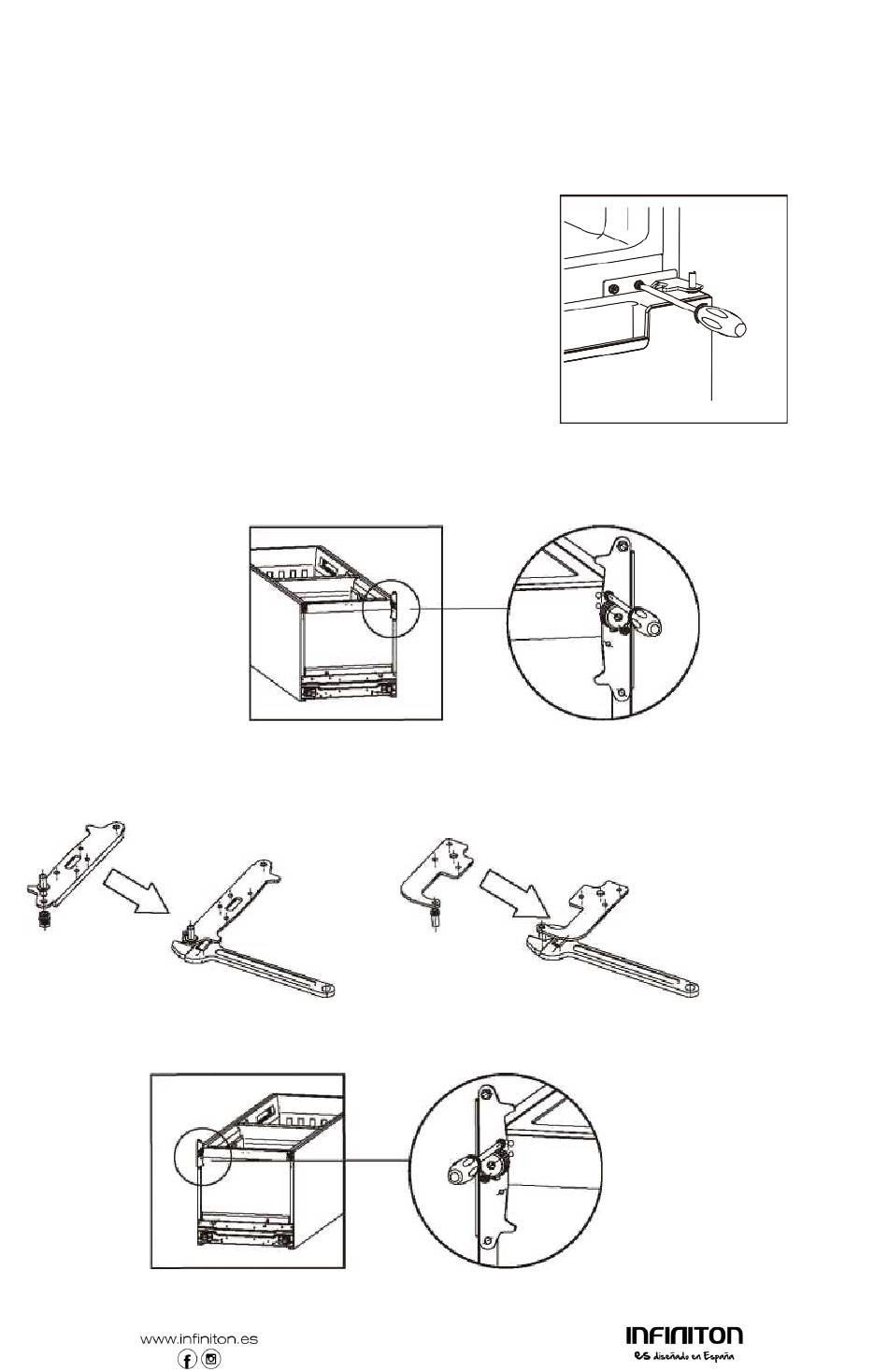 www.infiniton.es

INFINITON
es diseñado en España