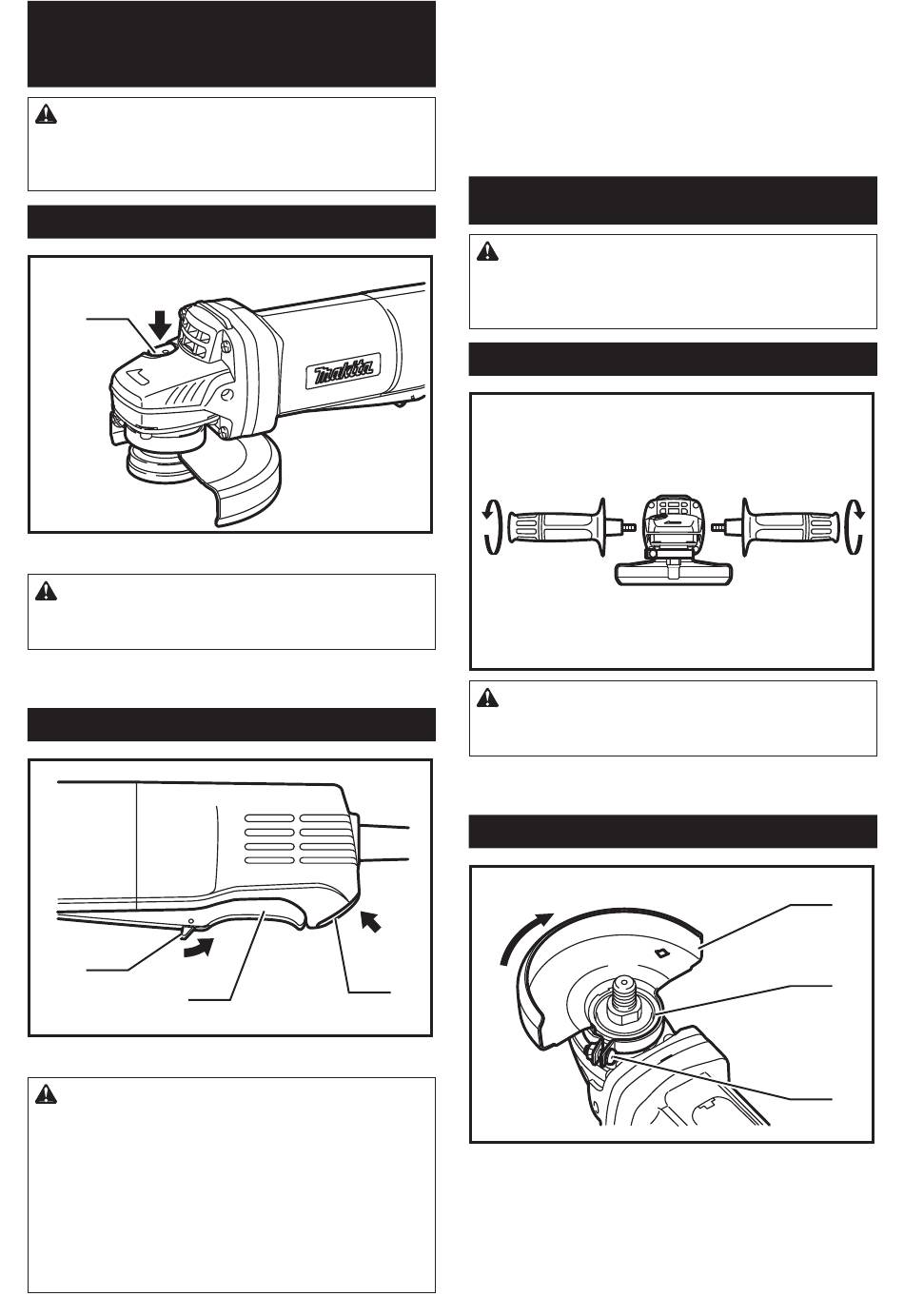 makita