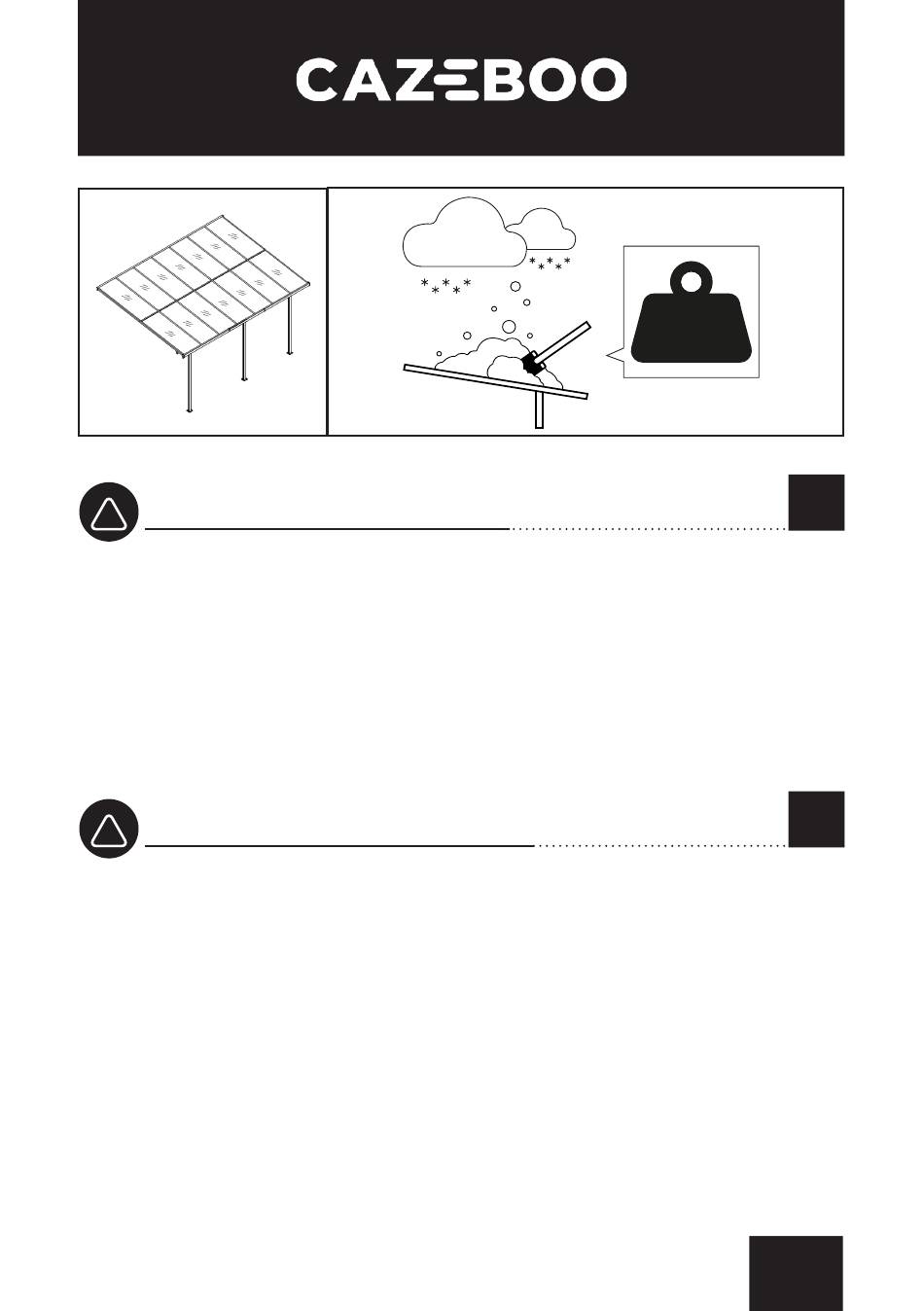 CAZEBOO