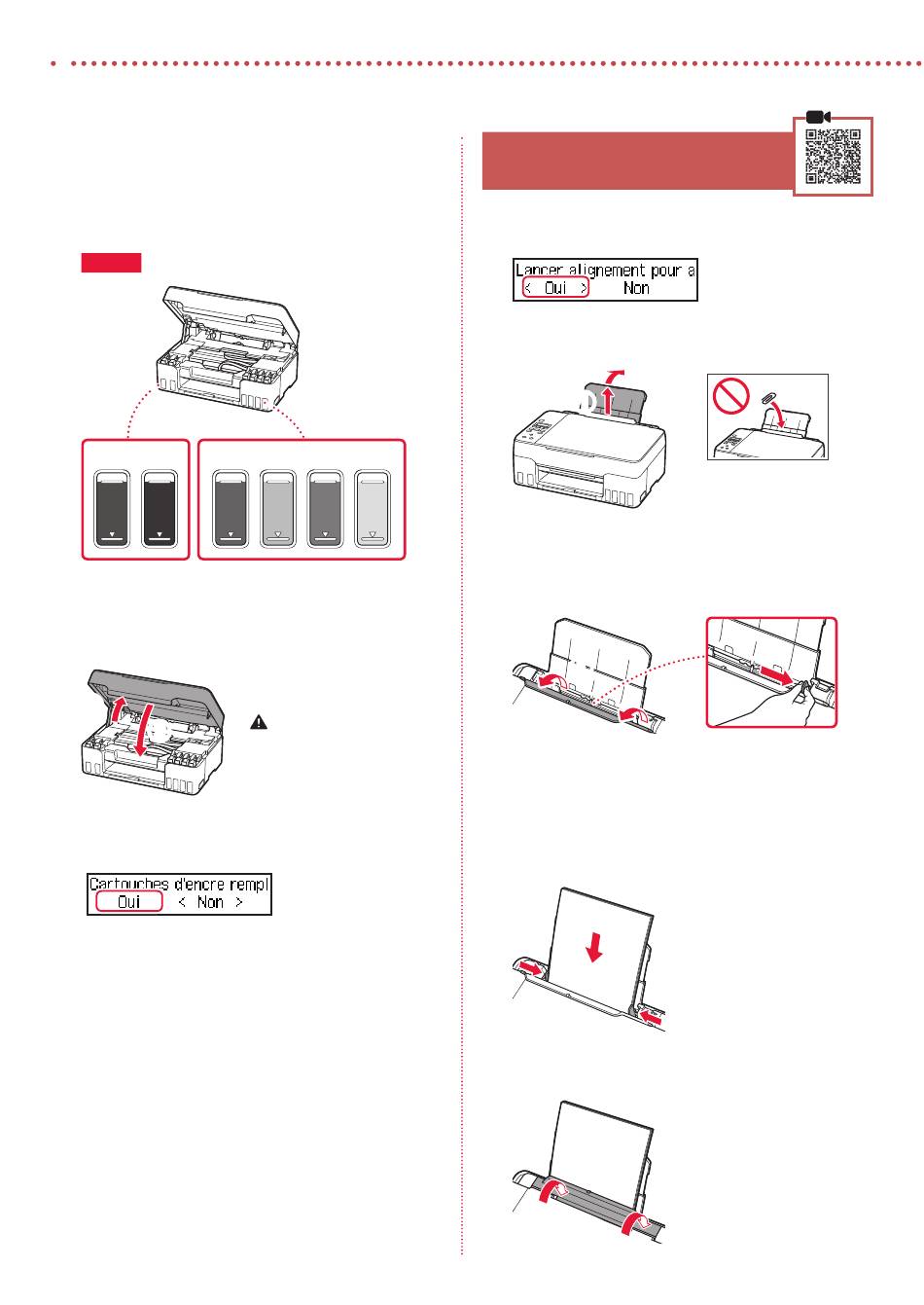 Lancer alignement pour a
< Oui > Non

Cartouches d'encre rempl
Oui < Non >