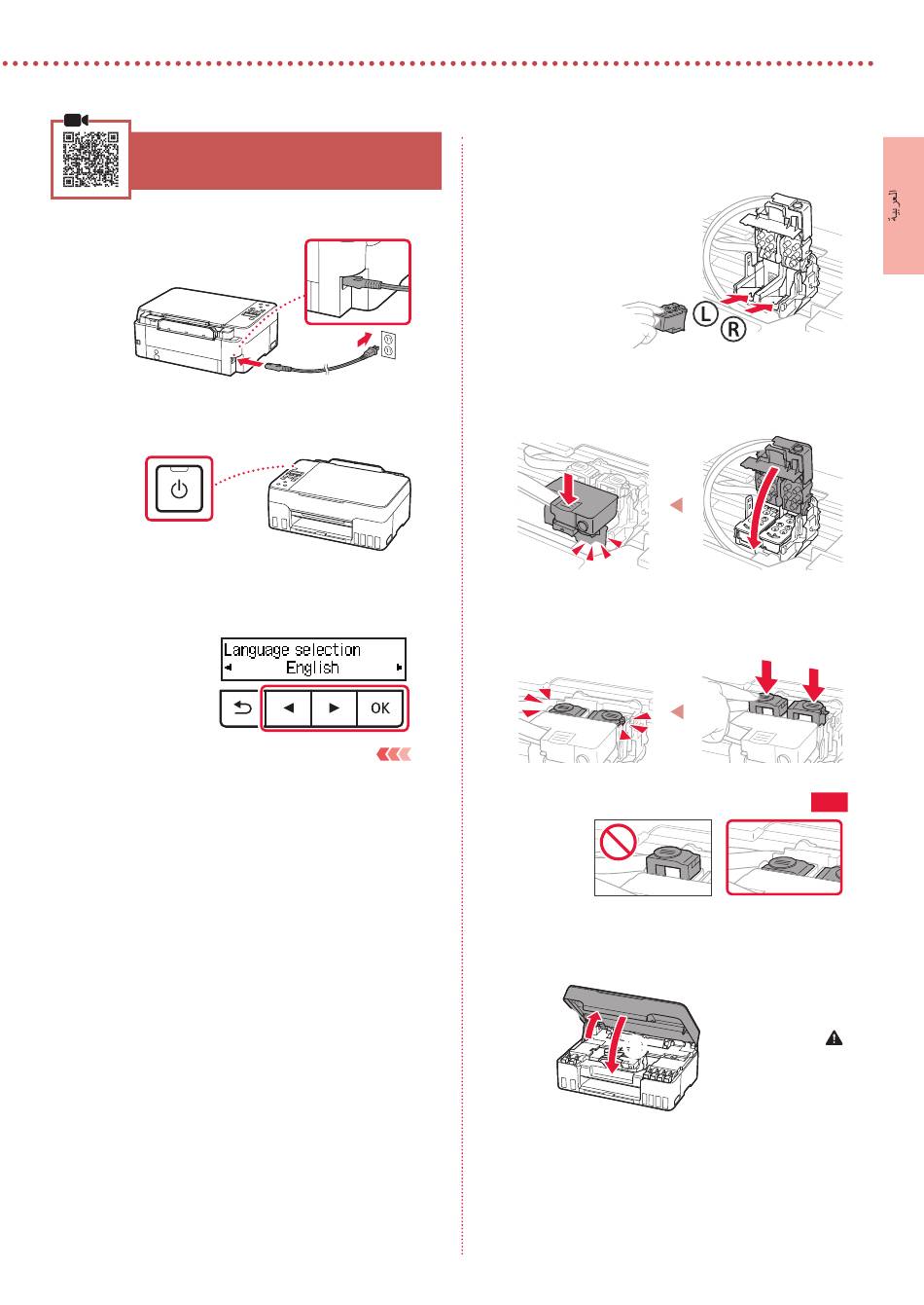 العربية

L

R

Language selection
English

OK