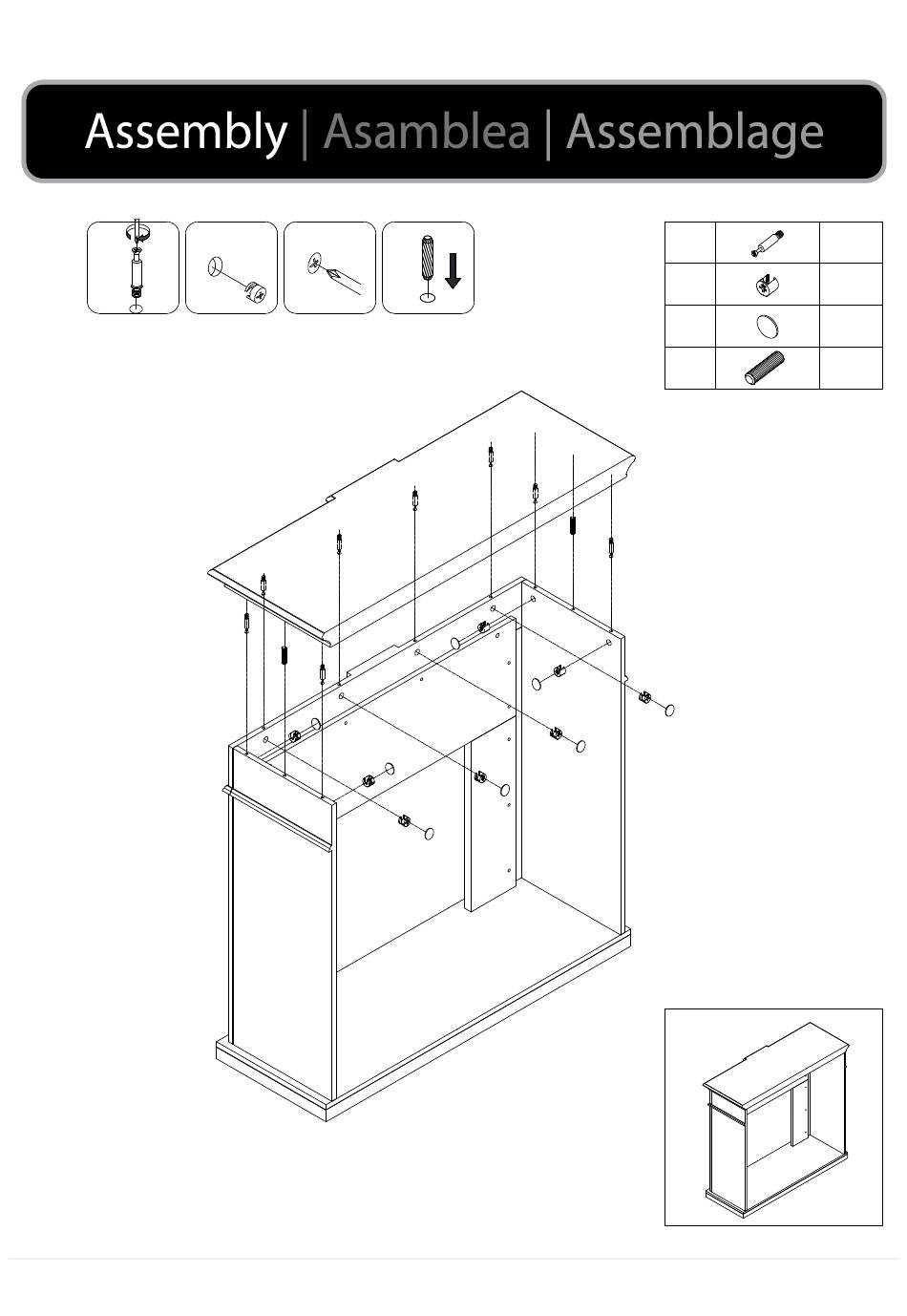 Assembly | Asamblea | Assemblage