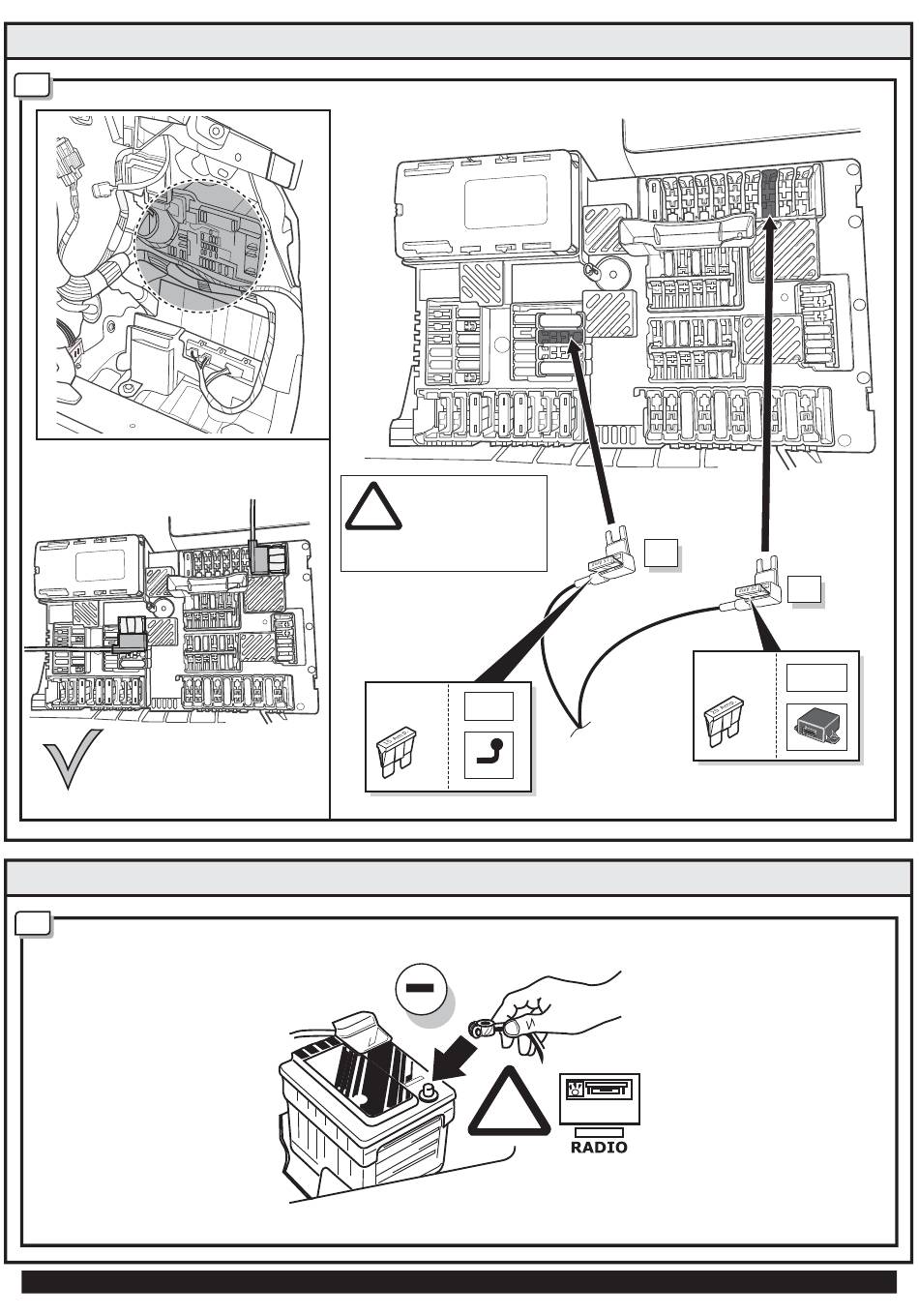 RADIO