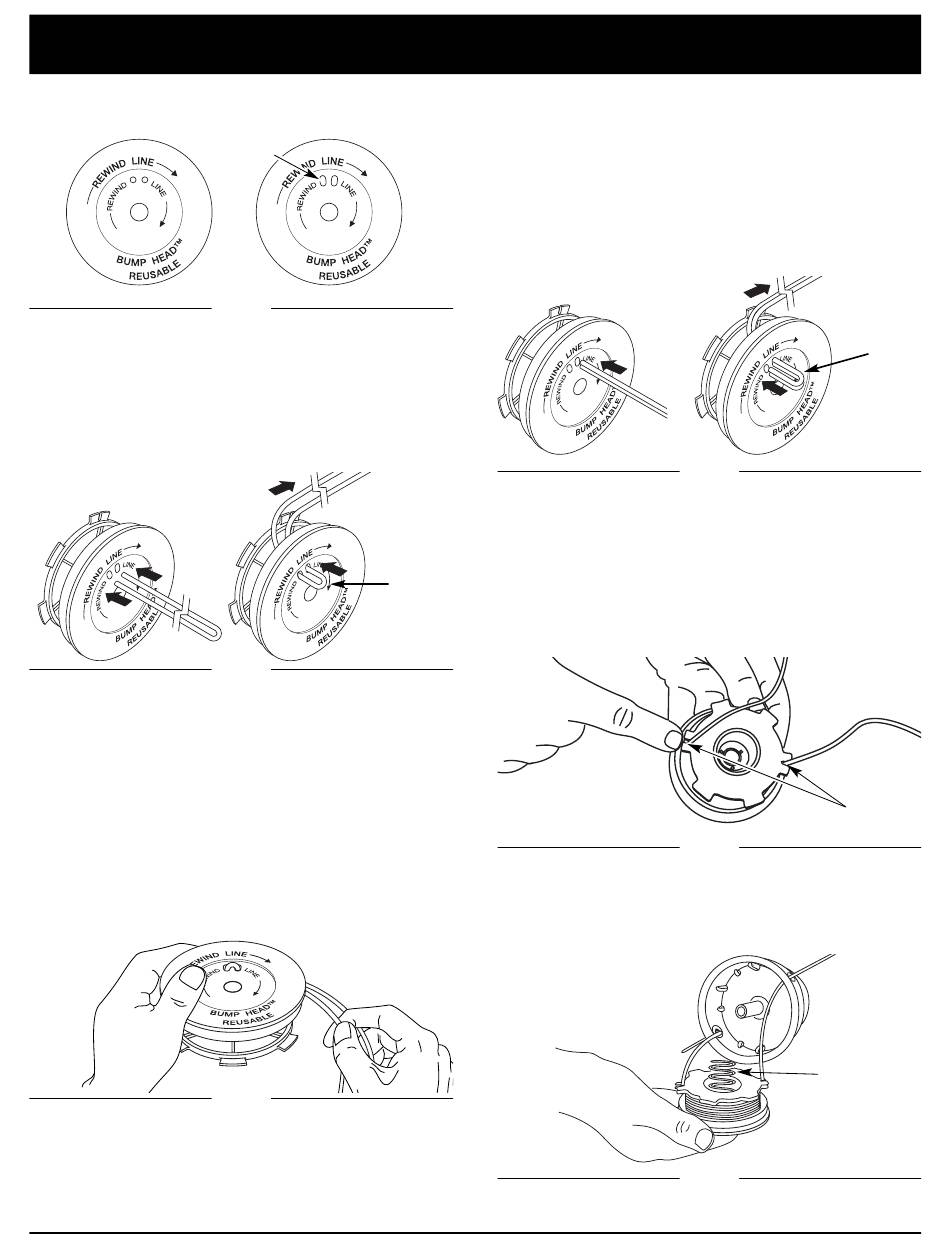 REWIND LINE
REWIND LINE
BUMP HEAD™
REUSABLE

REWIND LINE
REWIND LINE
BUMP HEAD™
REUSABLE

REWIND LINE
REWIND LINE
BUMP HEAD™
REUSABLE

REWIND LINE
REWIND LINE
BUMP HEAD™
REUSABLE

REWIND LINE
REWIND LINE
BUMP HEAD™
REUSABLE

REWIND LINE
REWIND LINE
BUMP HEAD™
REUSABLE

REWIND LINE
REWIND LINE
BUMP HEAD™
REUSABLE