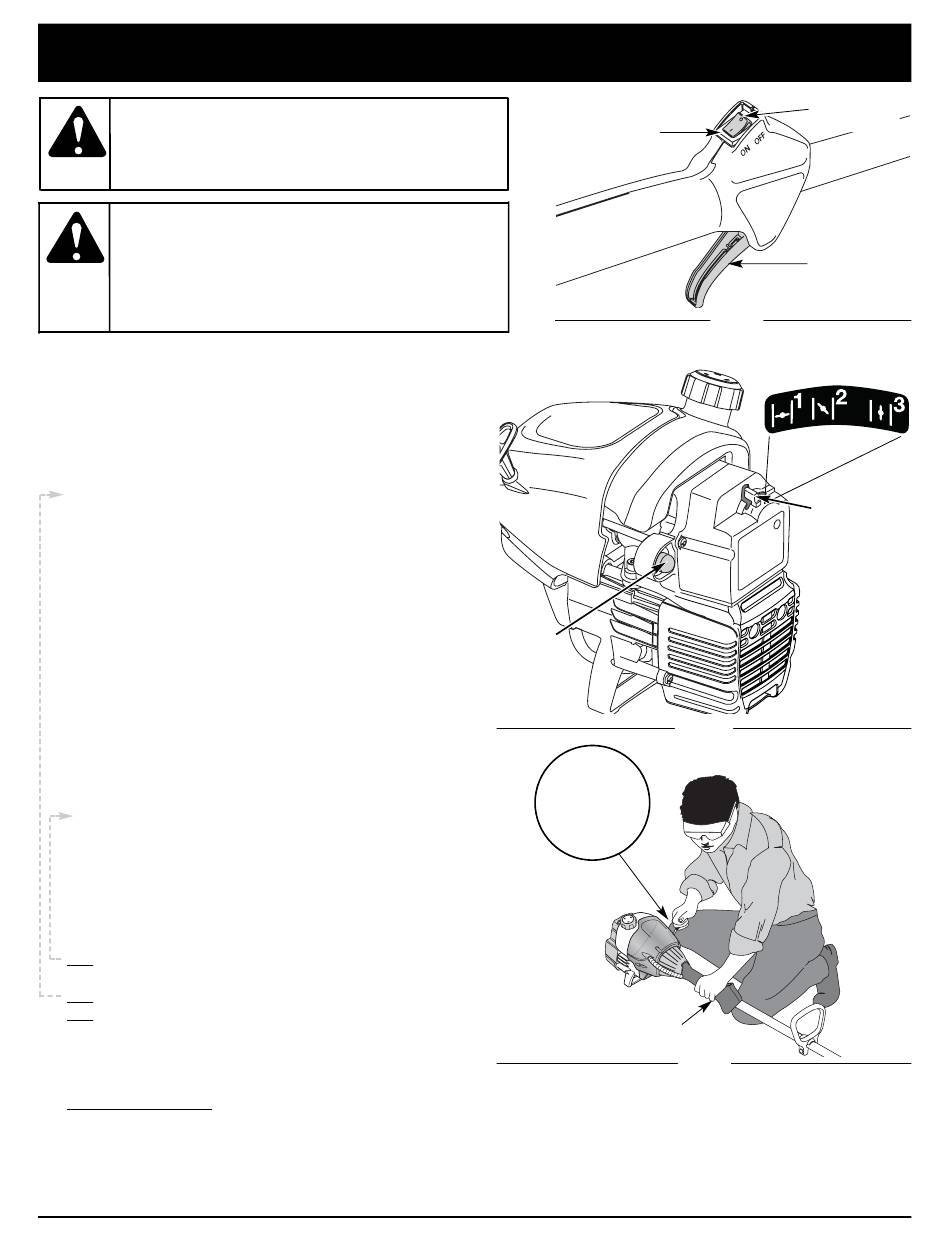 ON OFF

1 2 3