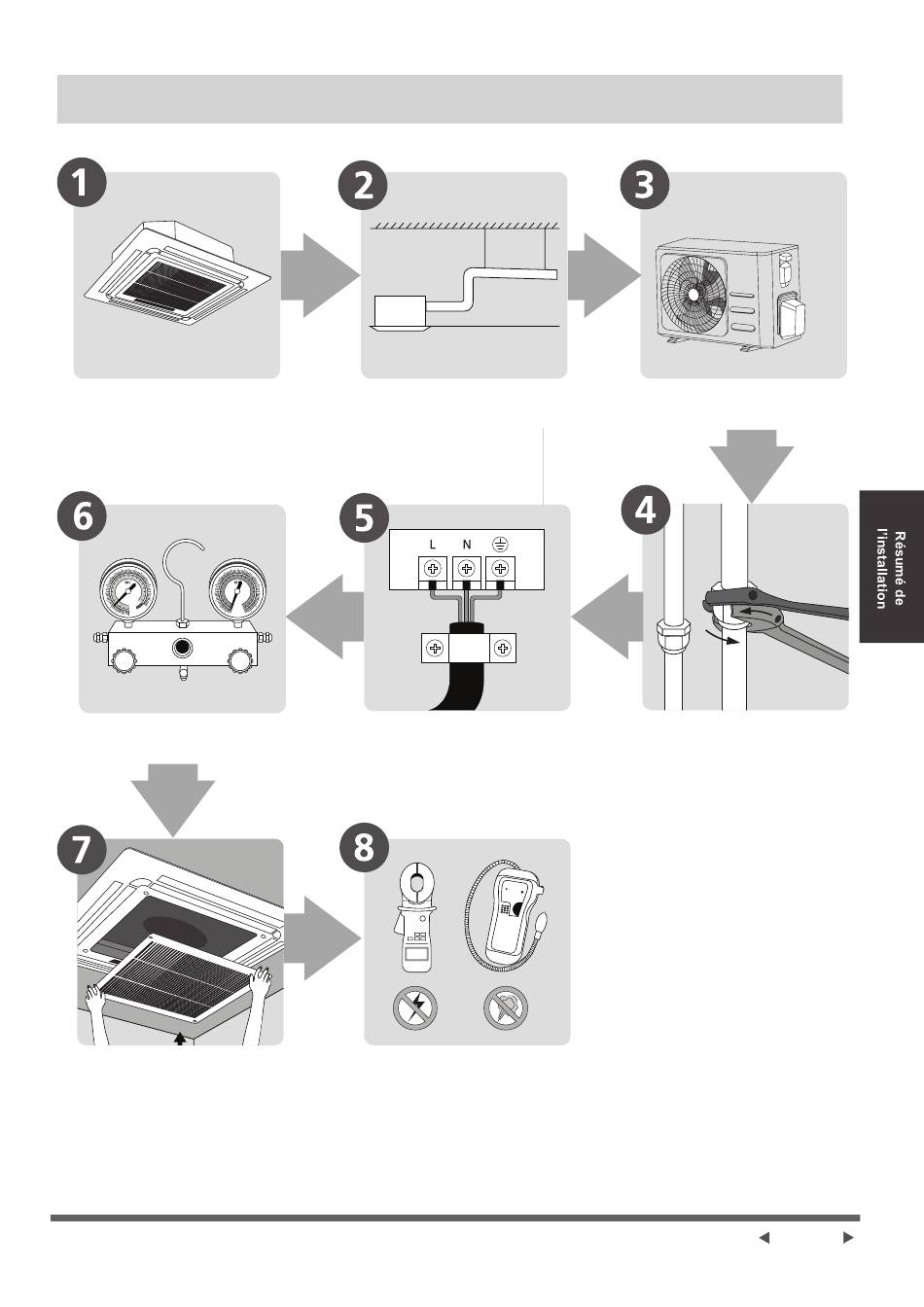 1

2

3

6

5

L N

4

Résumé de l'installation

7

8