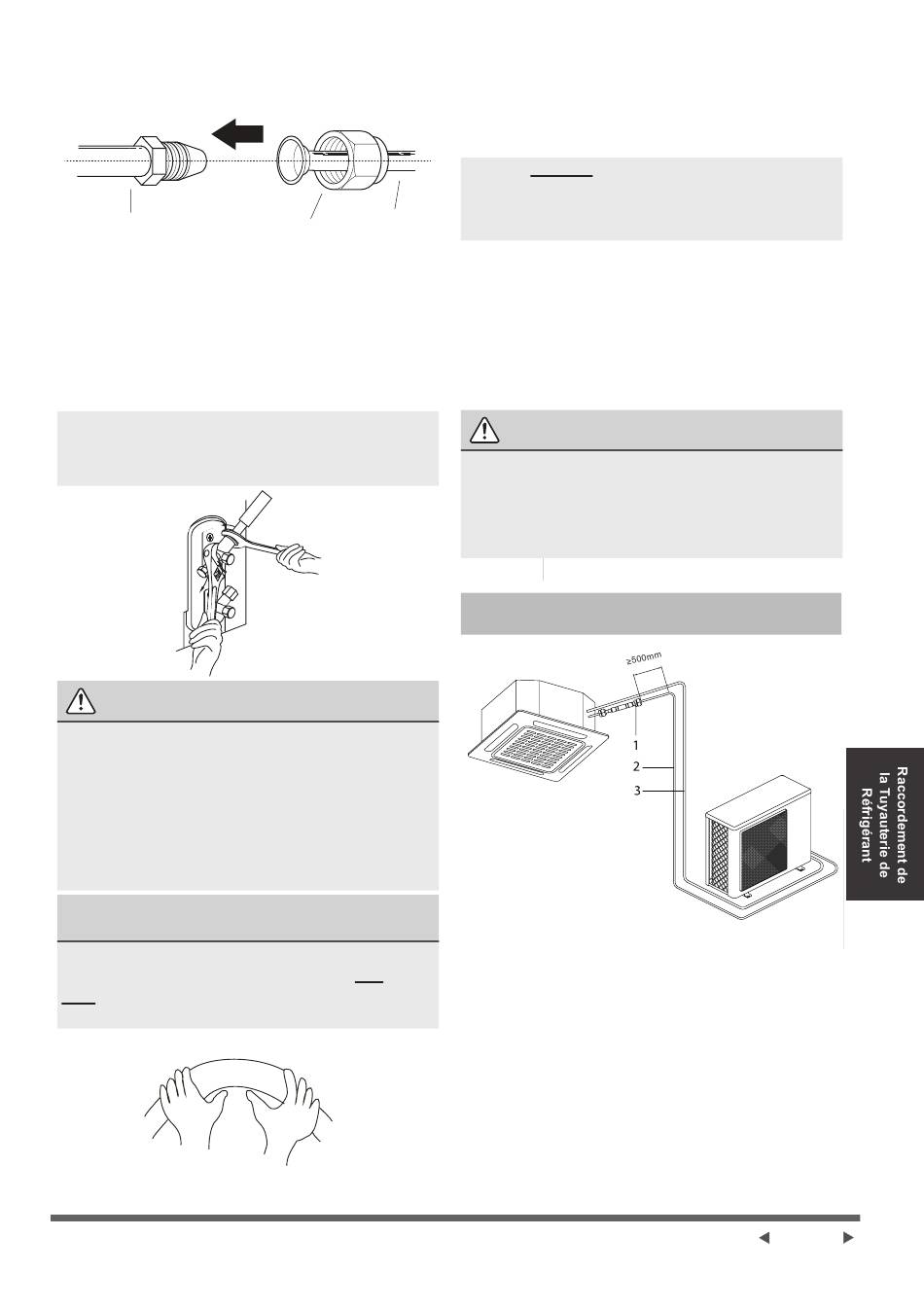 ≥500mm

1

2

3

Raccordement de la Tuyauterie de Réfrigérant