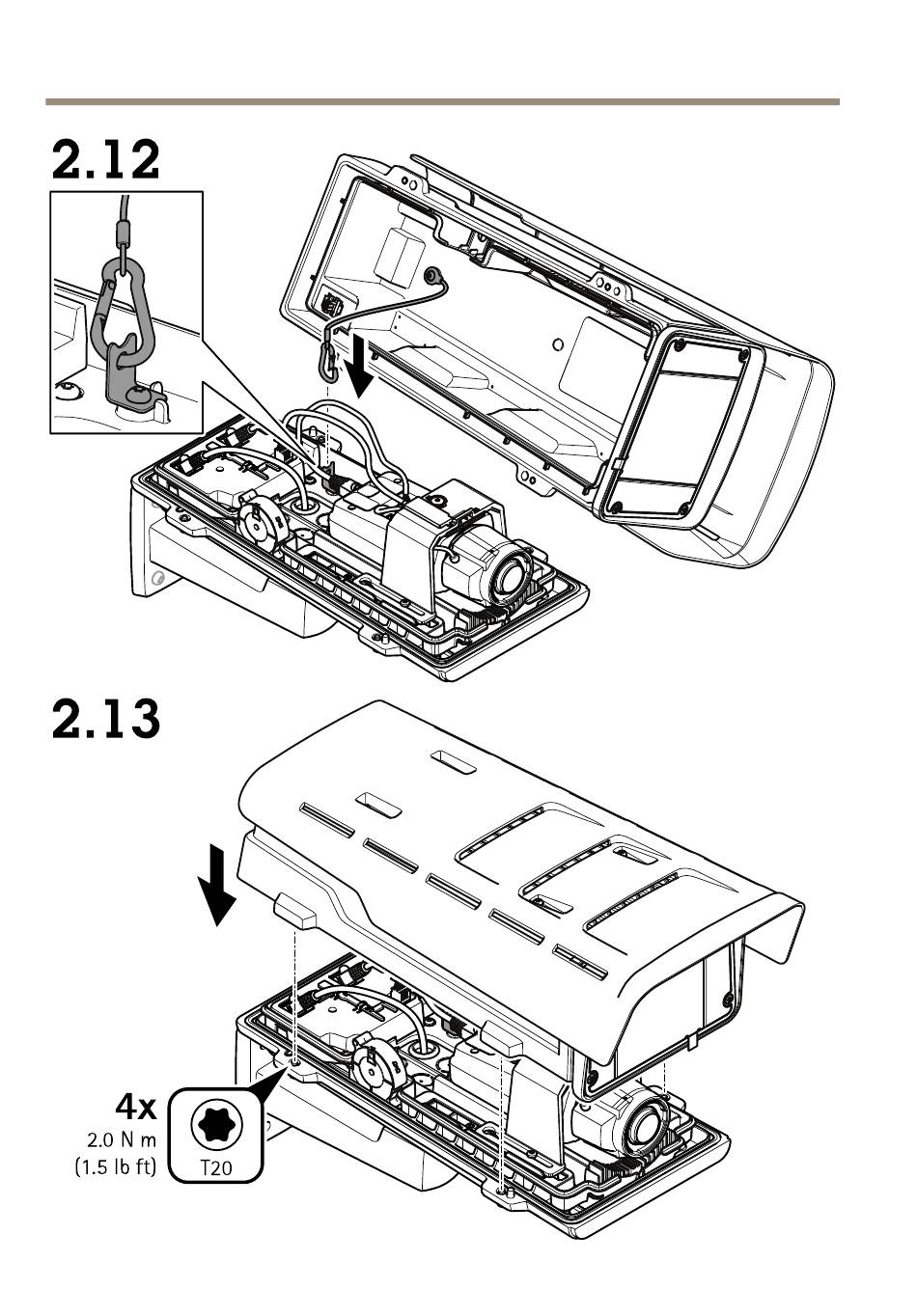 2.12

2.13

4x
2.0 N m
(1.5 lb ft)

T20