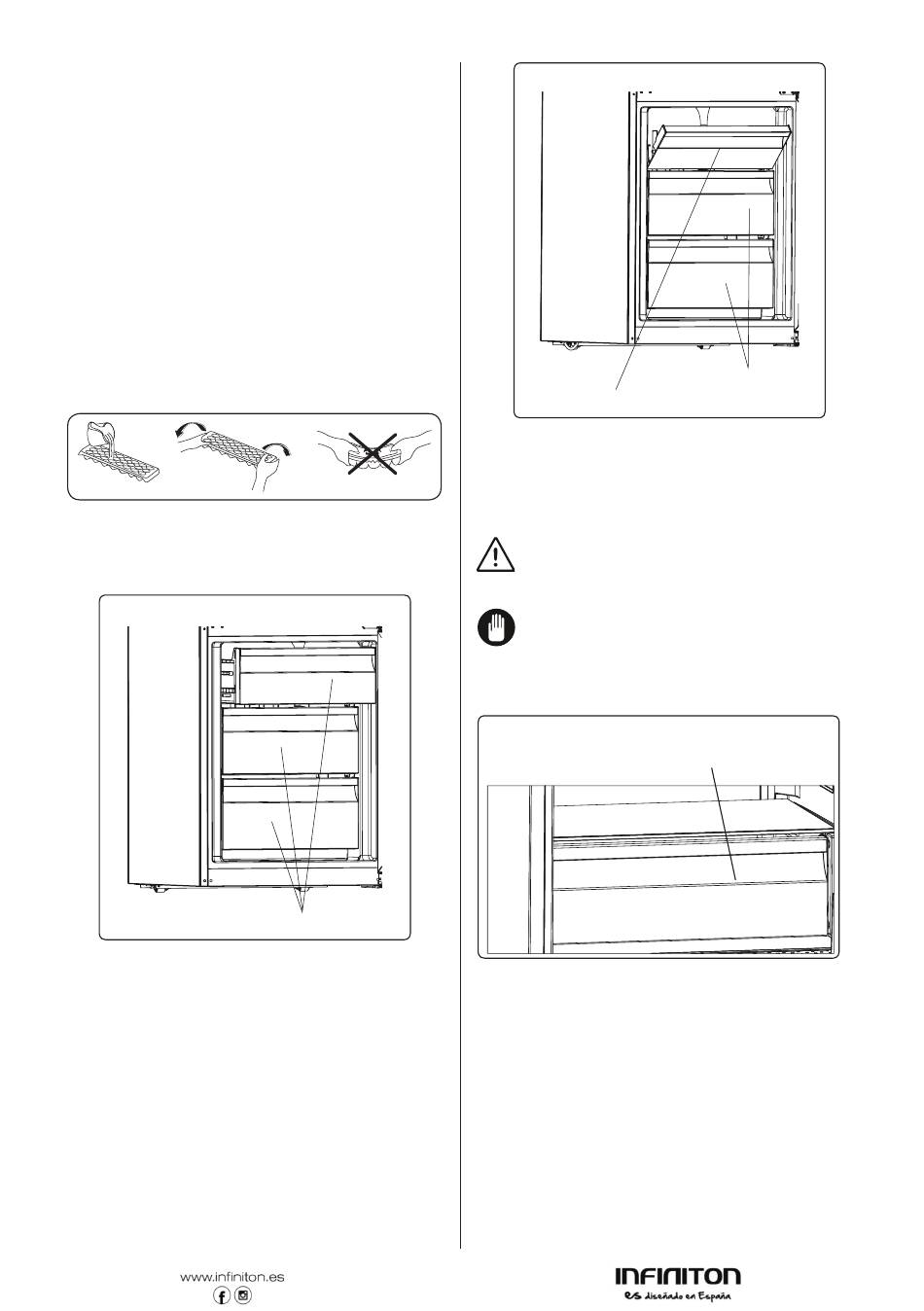 www.infiniton.es

INFINITON
es diseñado en España