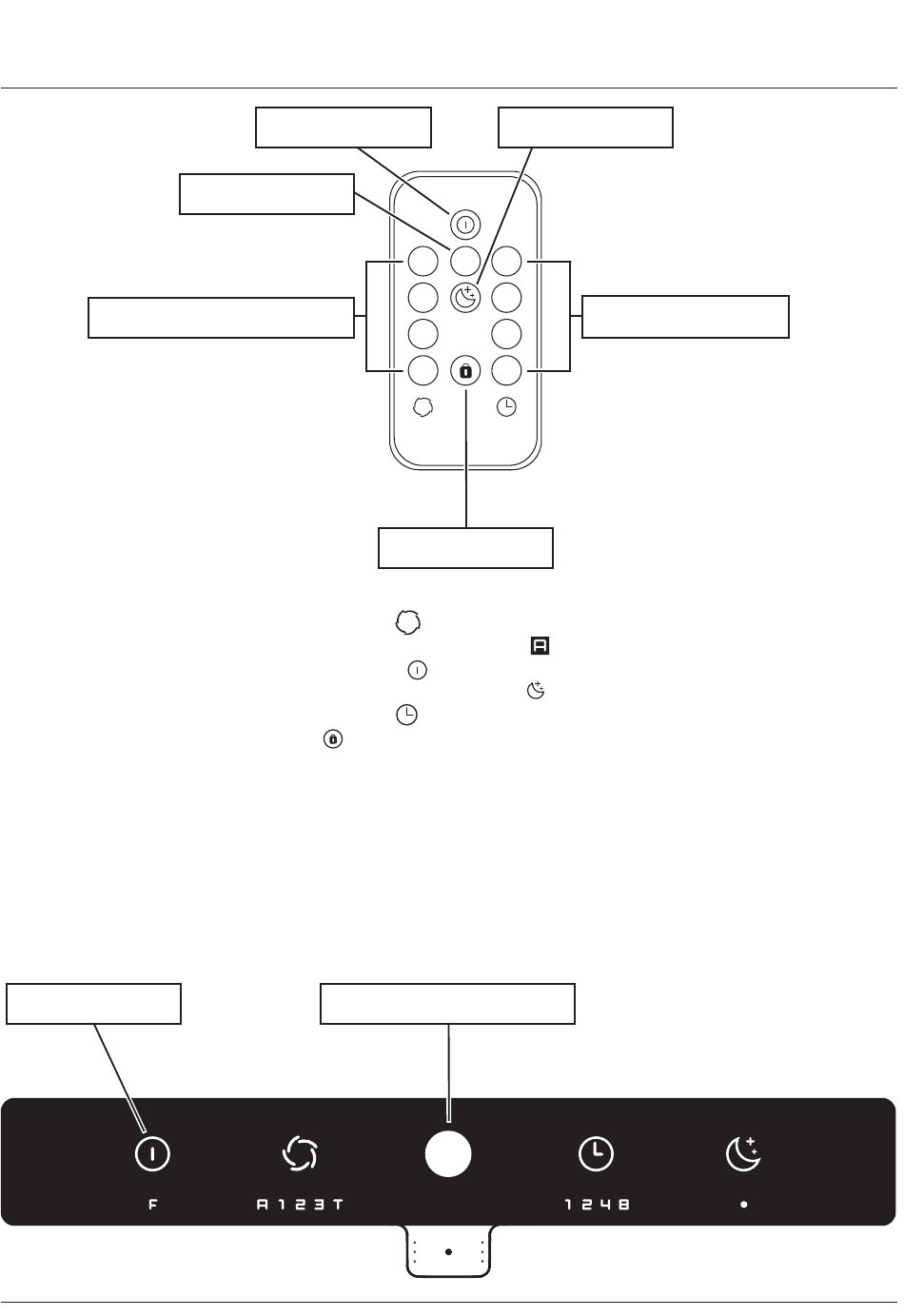 F

A 1 2 3 T

1 2 4 8