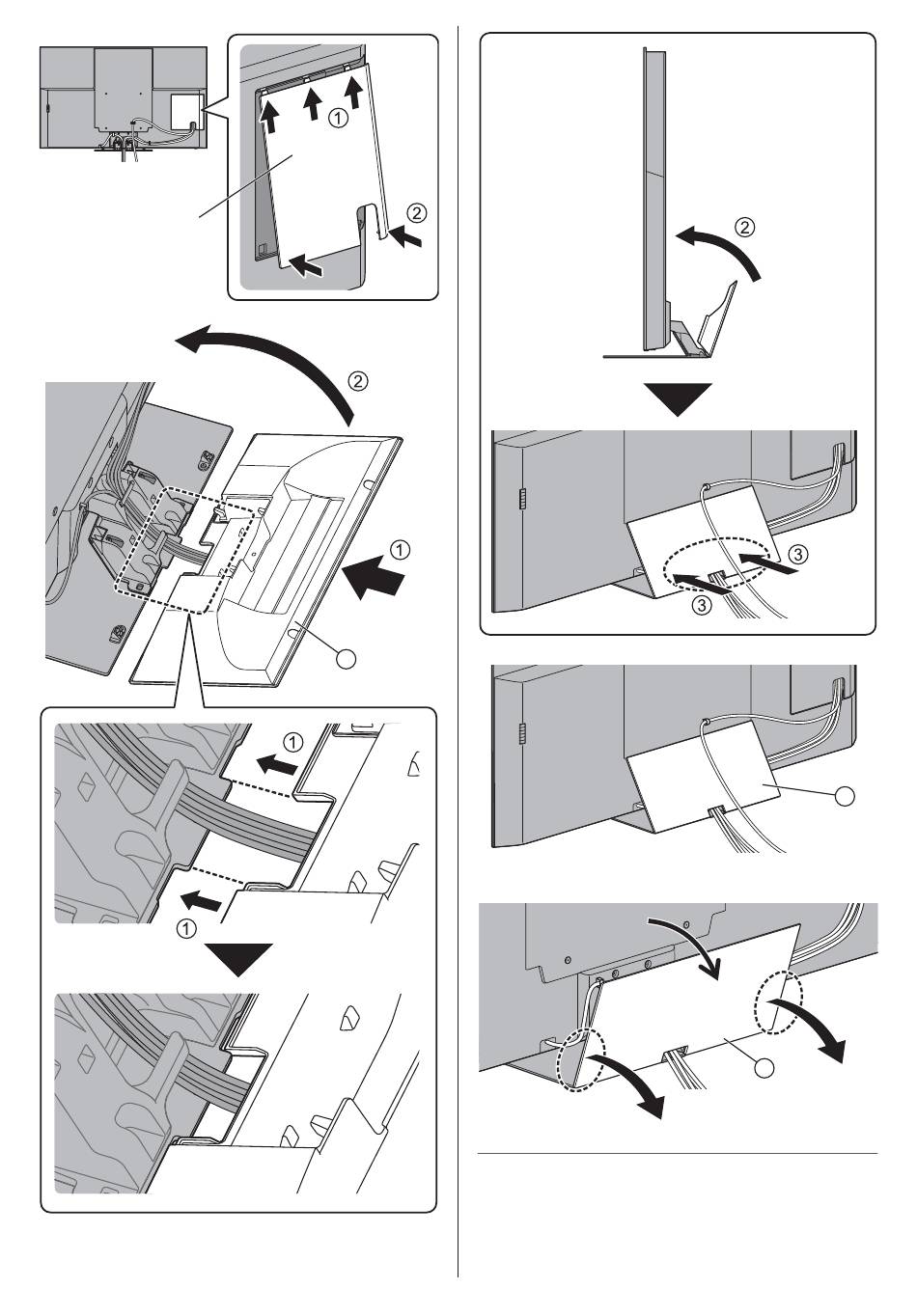 ①
②
②
①
①
①
②
③
③