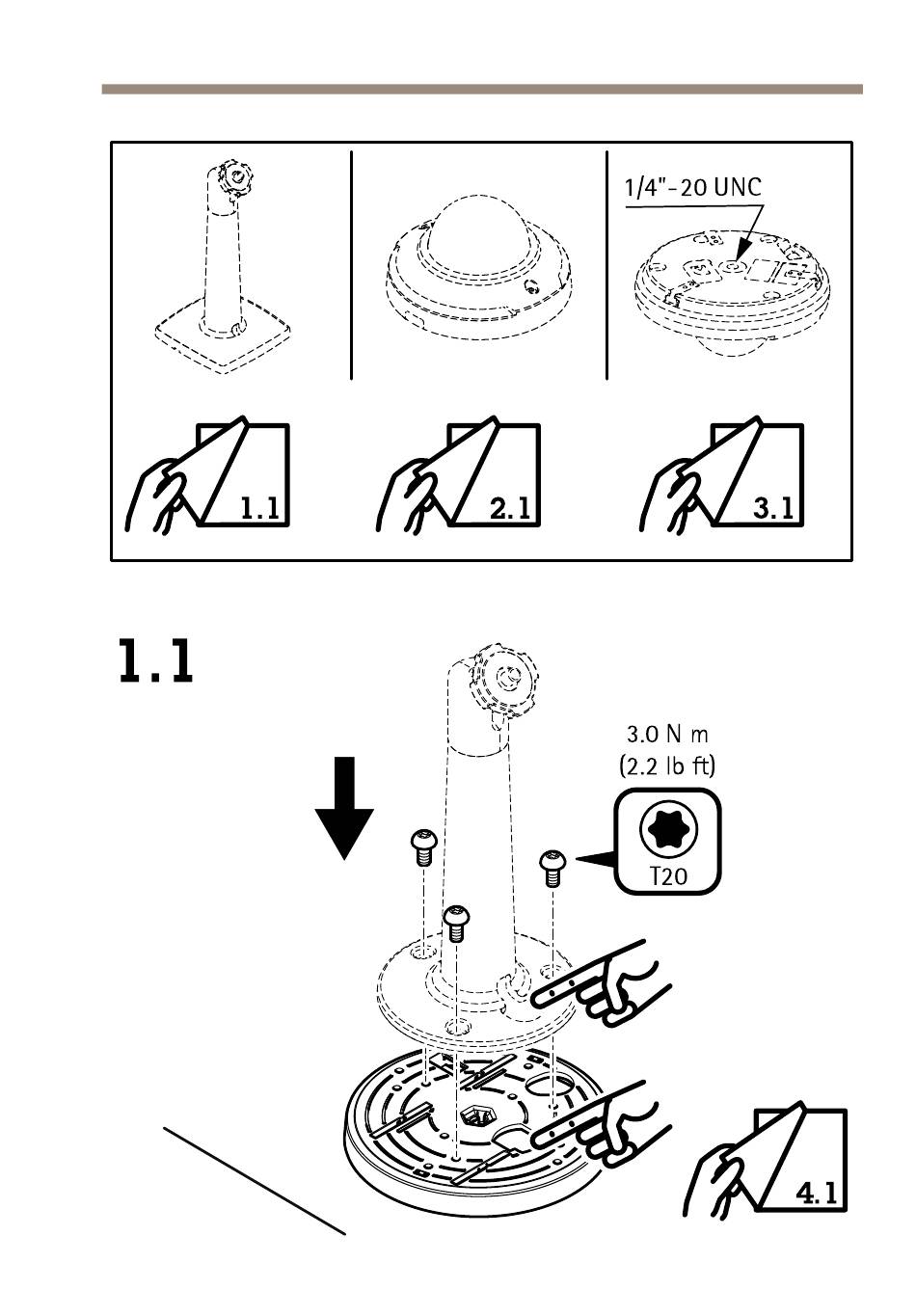 1/4"-20 UNC

1.1

2.1

3.1

1.1

3.0 N m
(2.2 lb ft)

T20

4.1