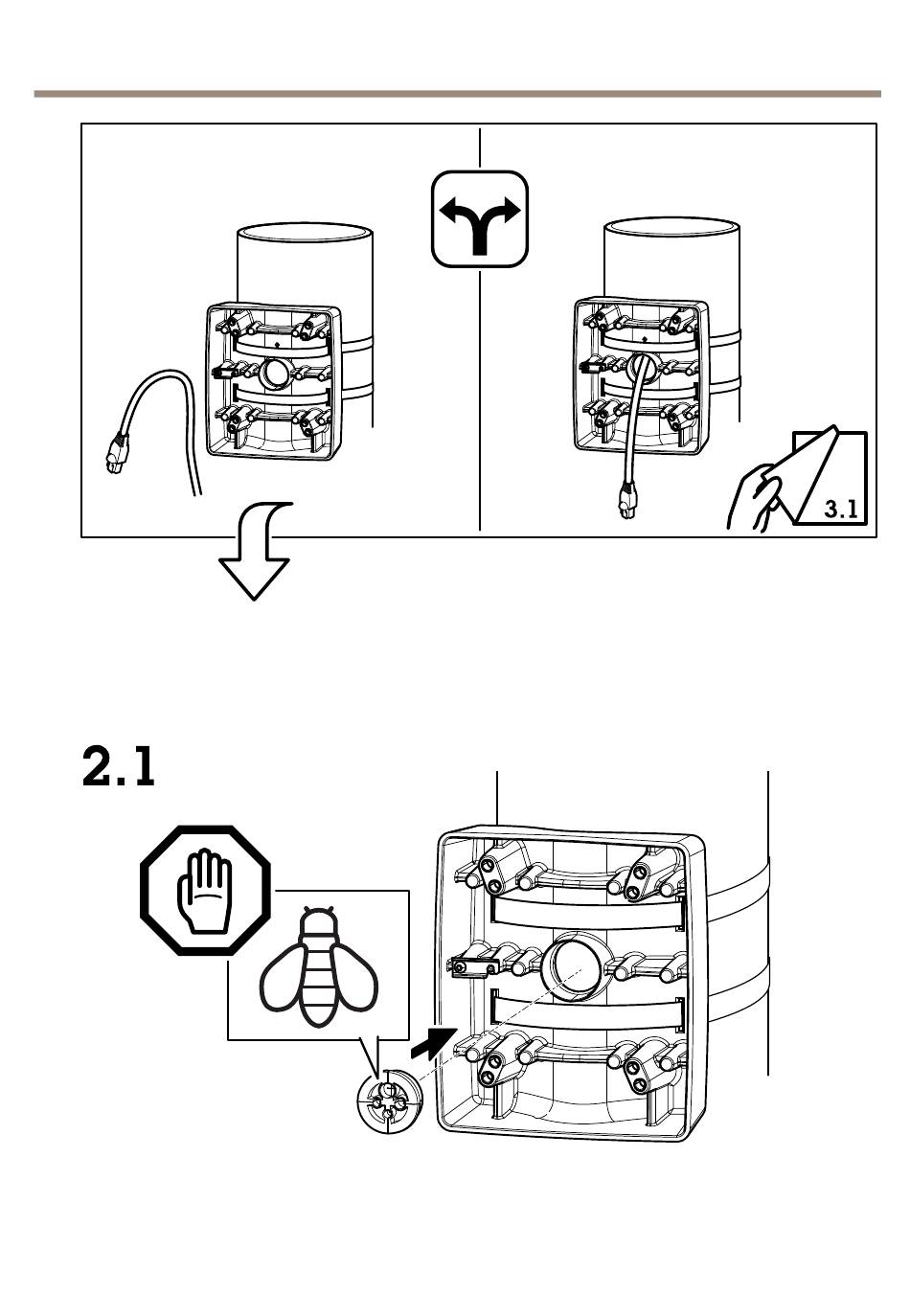 3.1

2.1