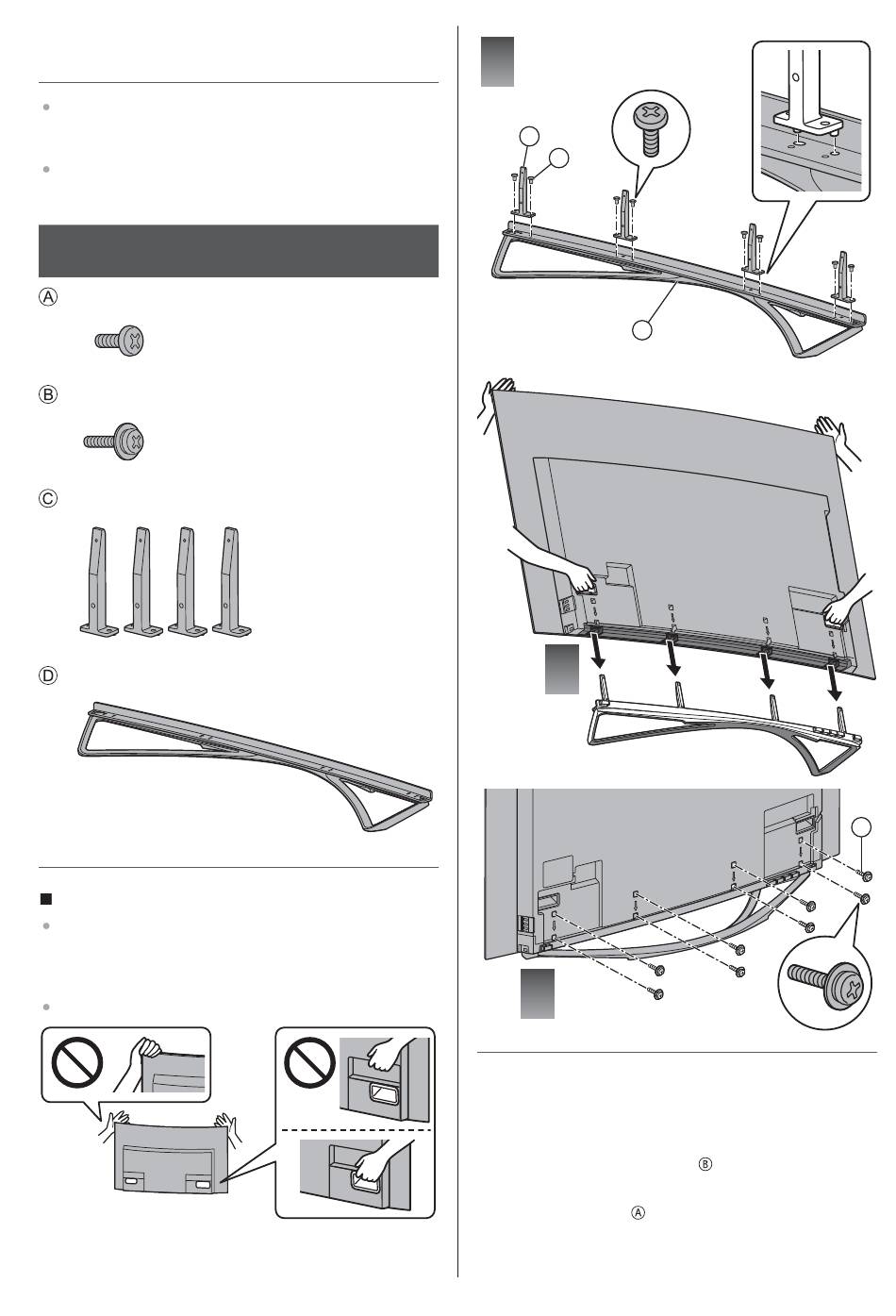 Ⓐ

Ⓑ

Ⓒ

Ⓓ

Ⓑ

Ⓐ