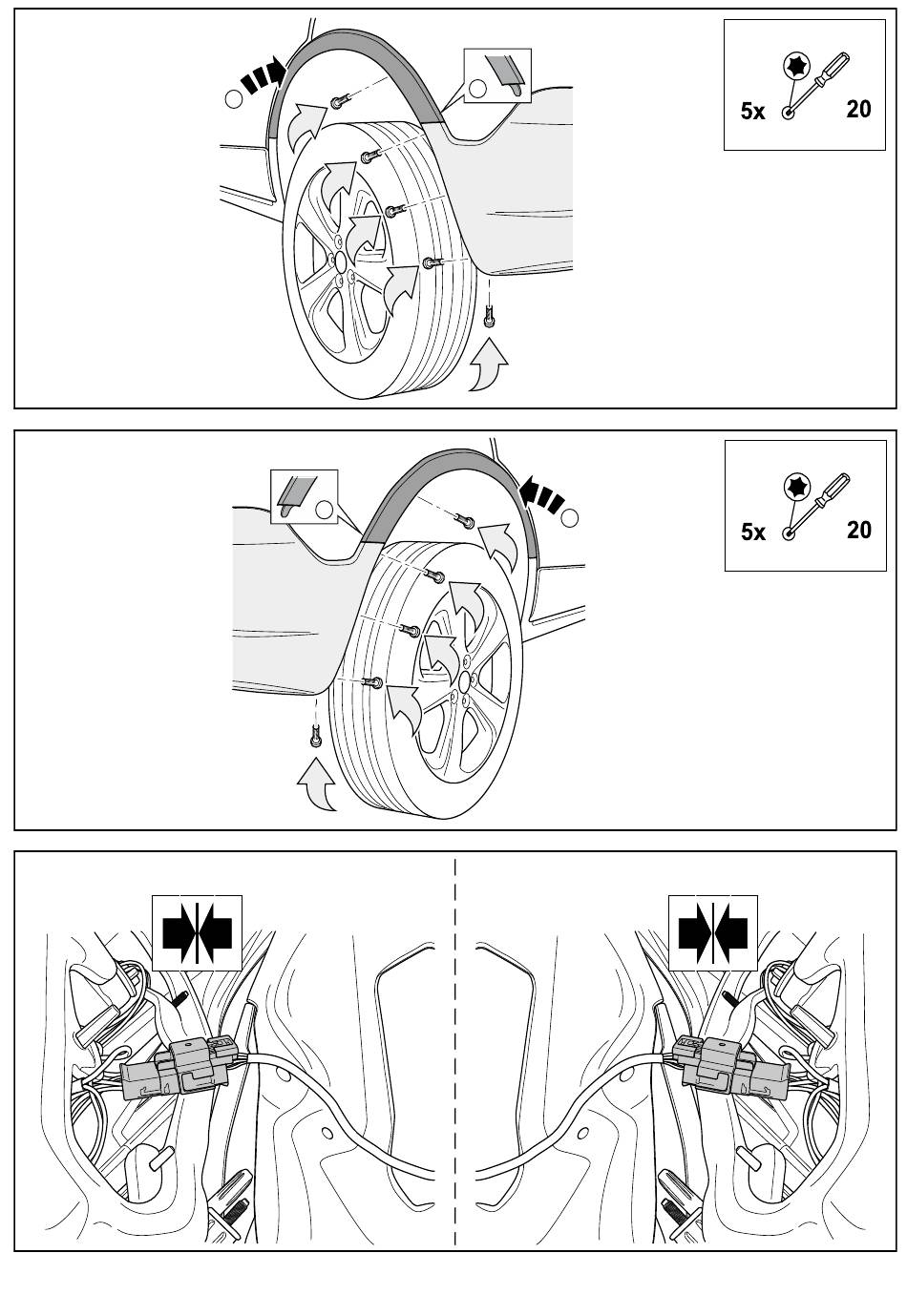 5x
20

5x
20