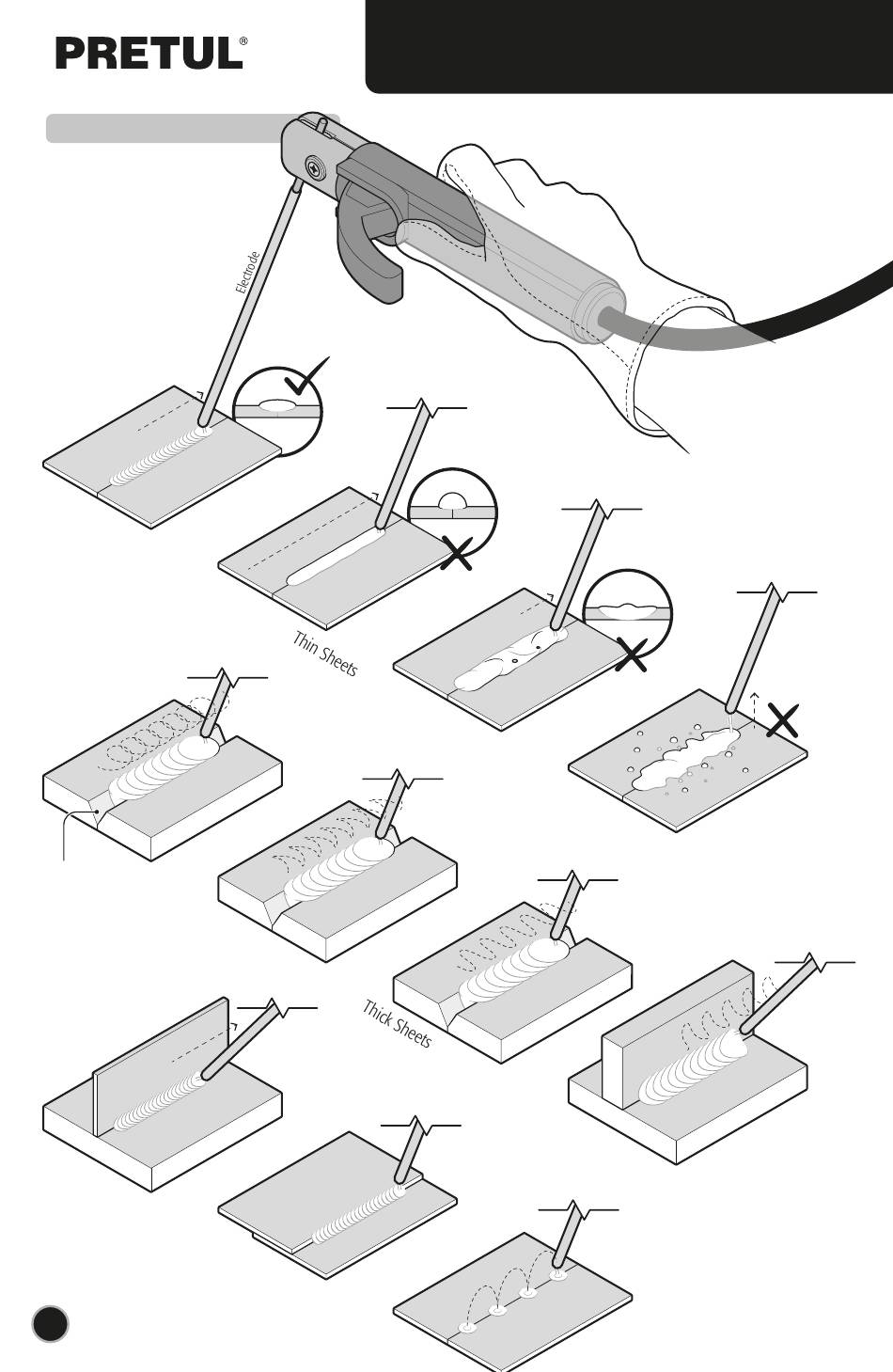 PRETUL®

Electrode

Thin Sheets

Thick Sheets