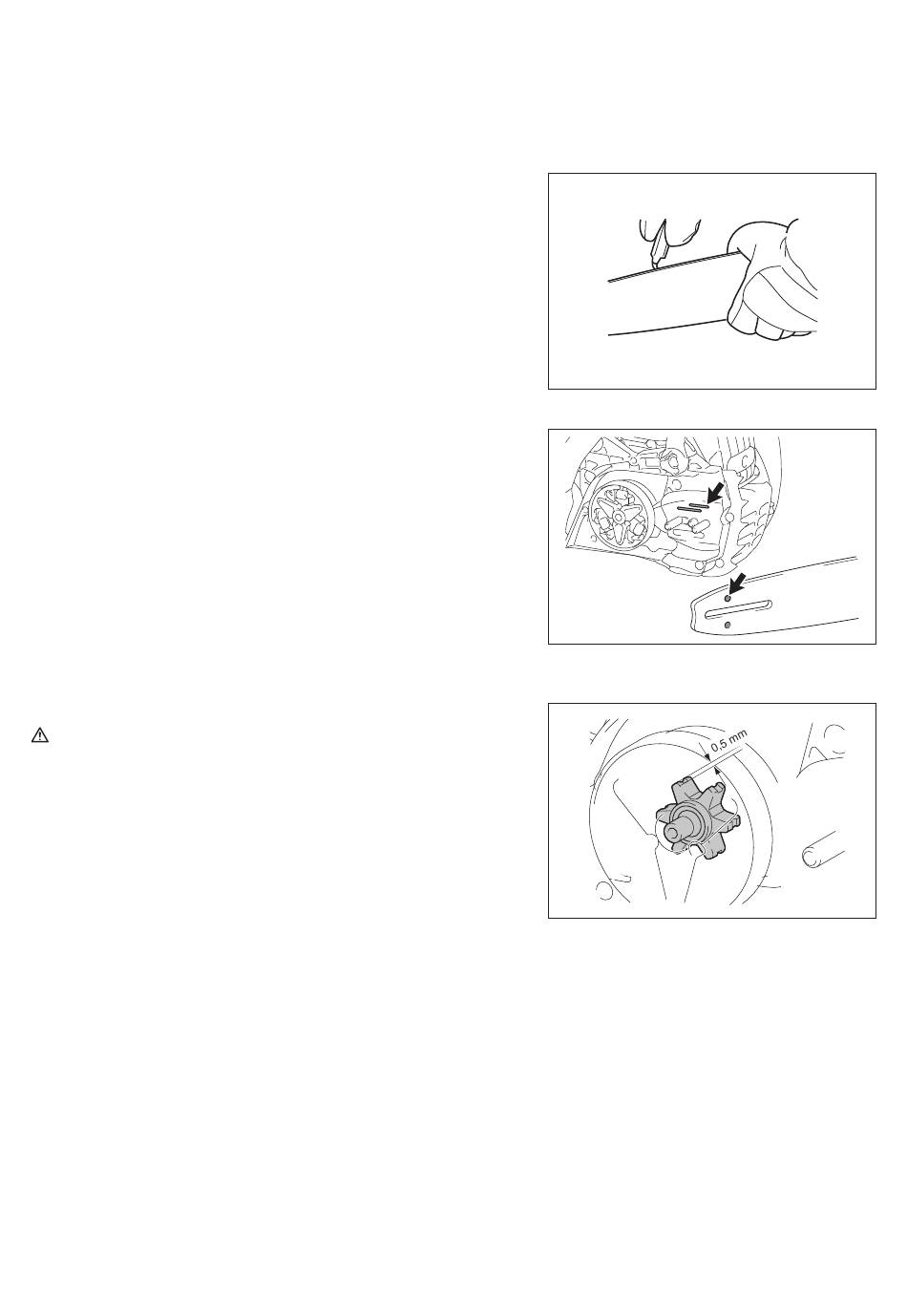 0.5 mm