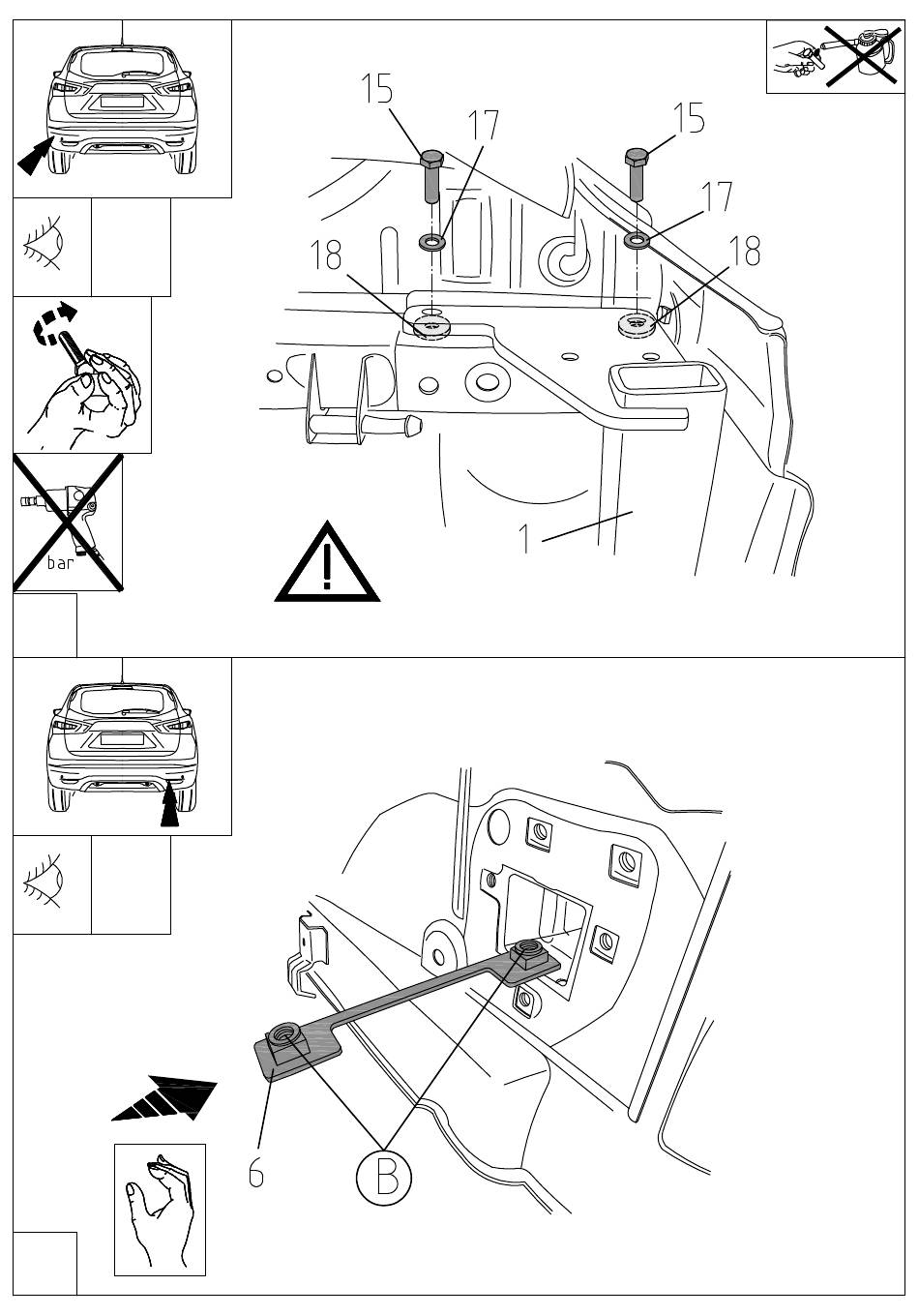 15
17
15
17
18
18
bar
1

6
B