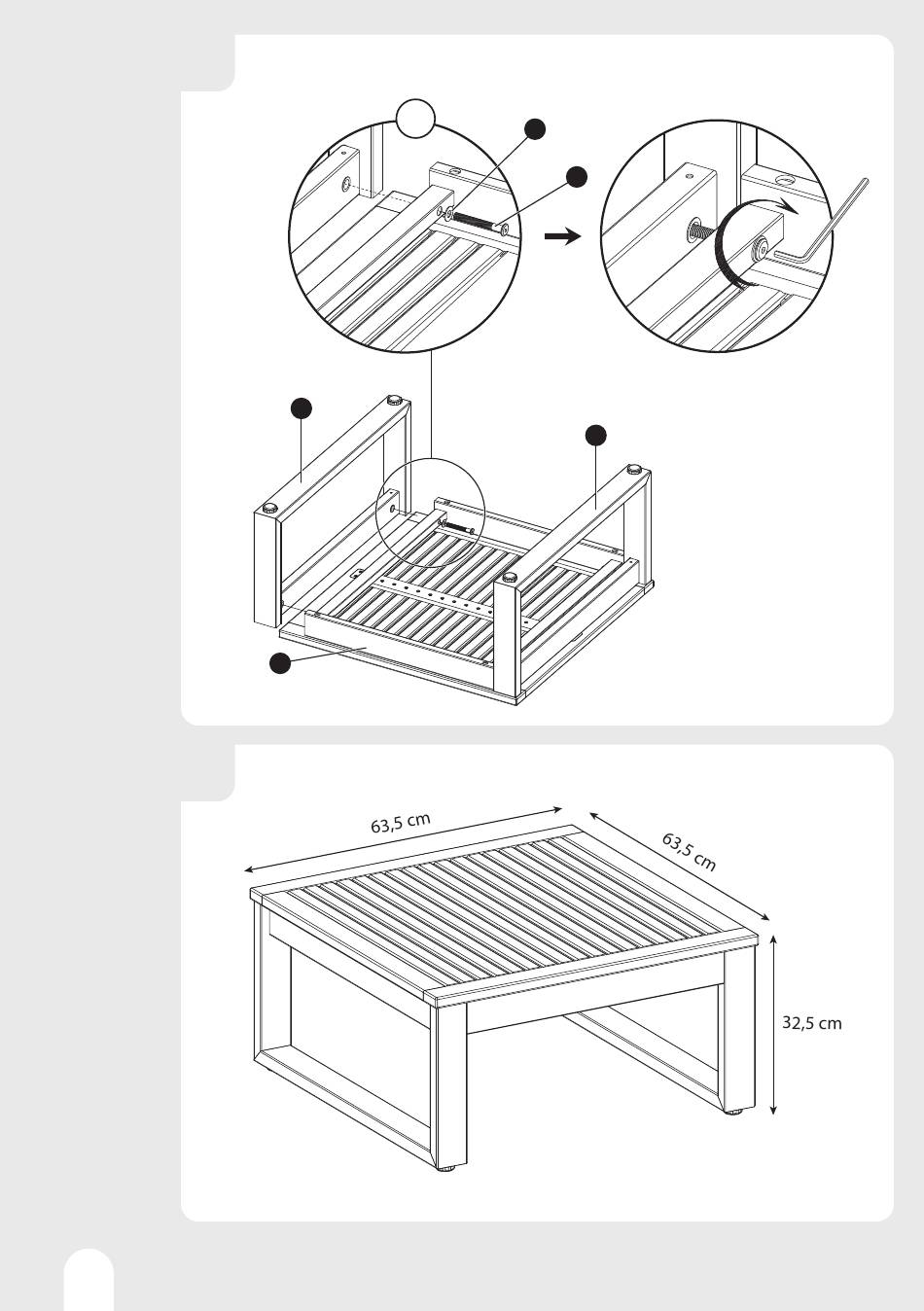 63,5 cm

63,5 cm

32,5 cm