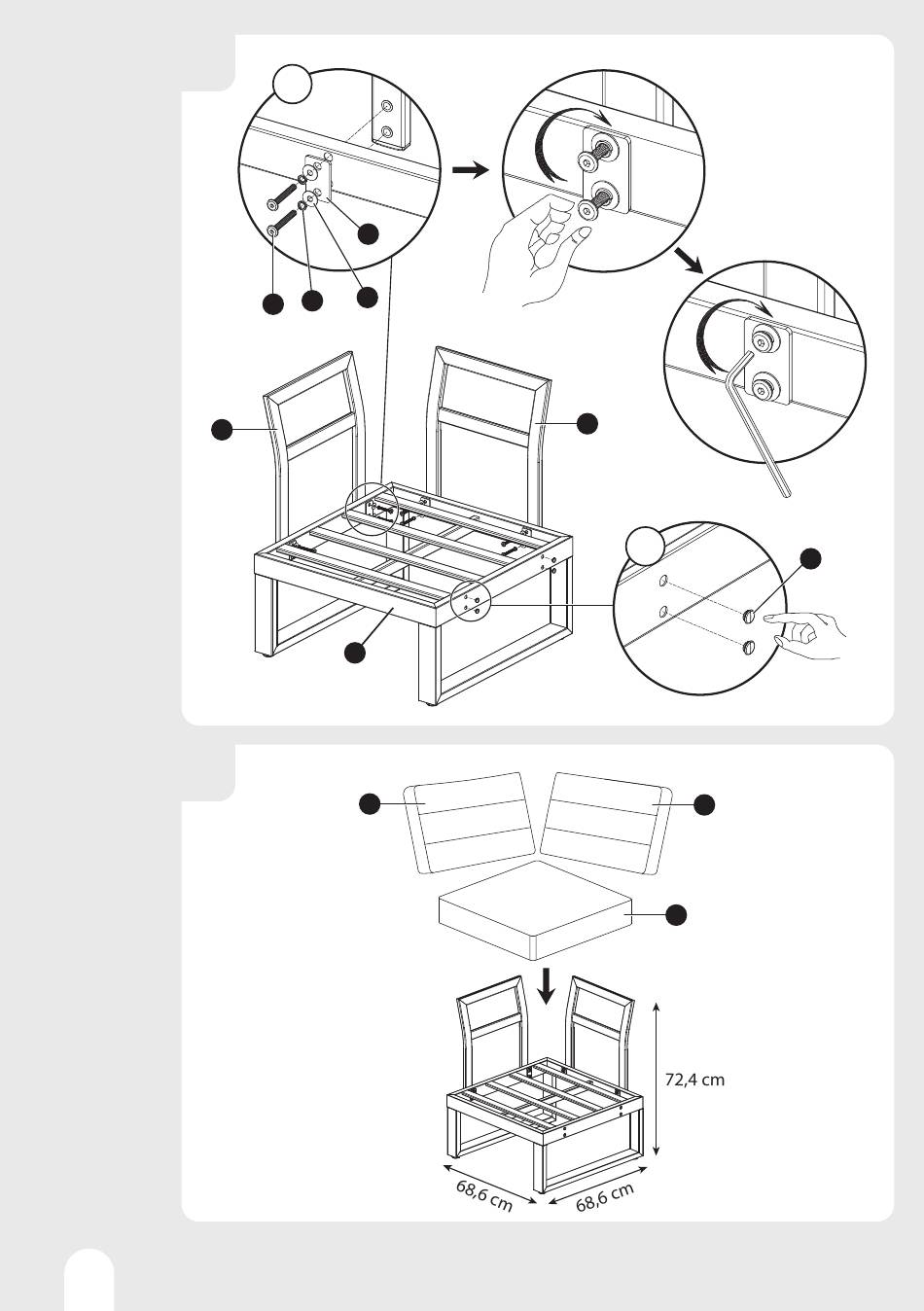 72,4 cm

68,6 cm

68,6 cm