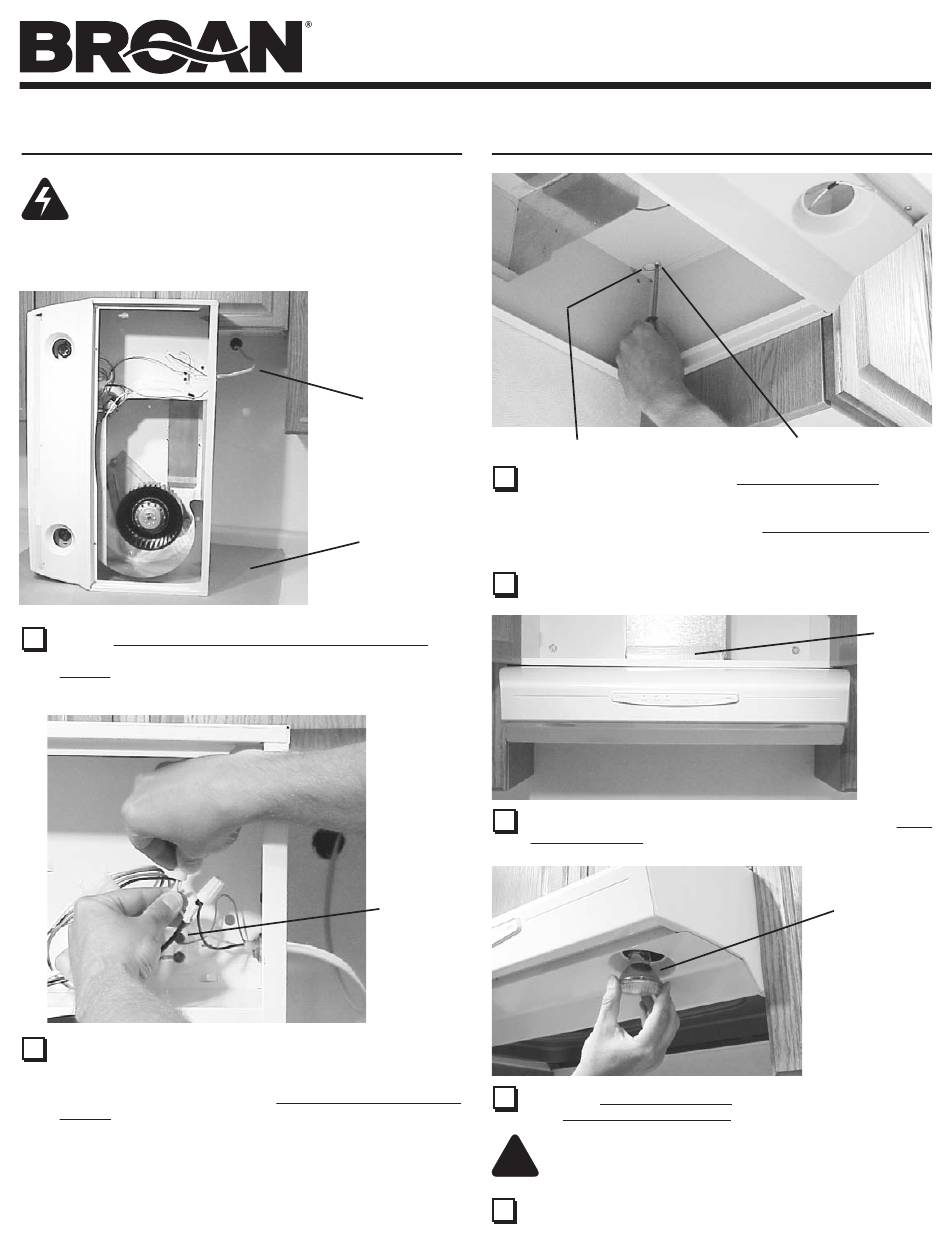 BROAN®