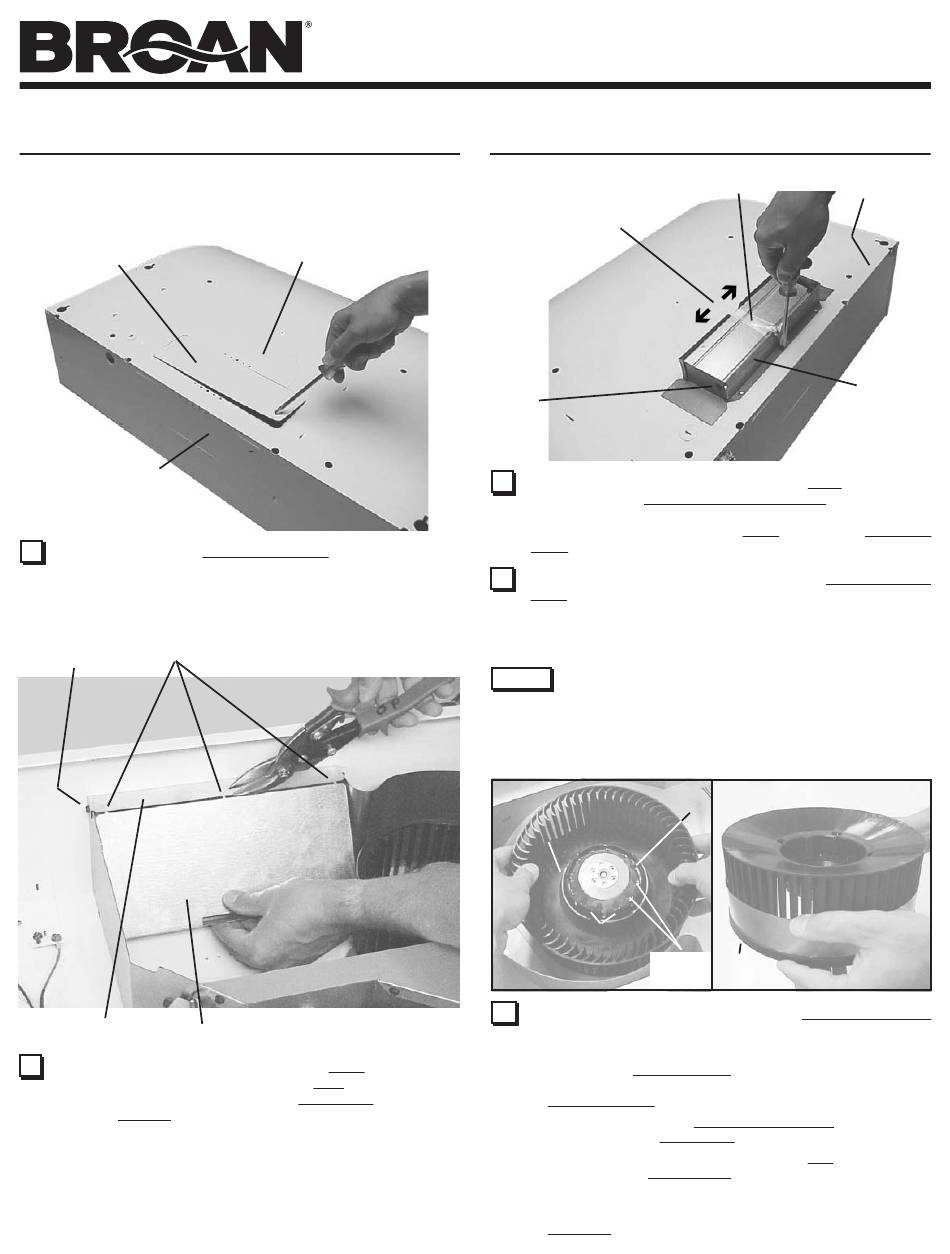 BROAN®